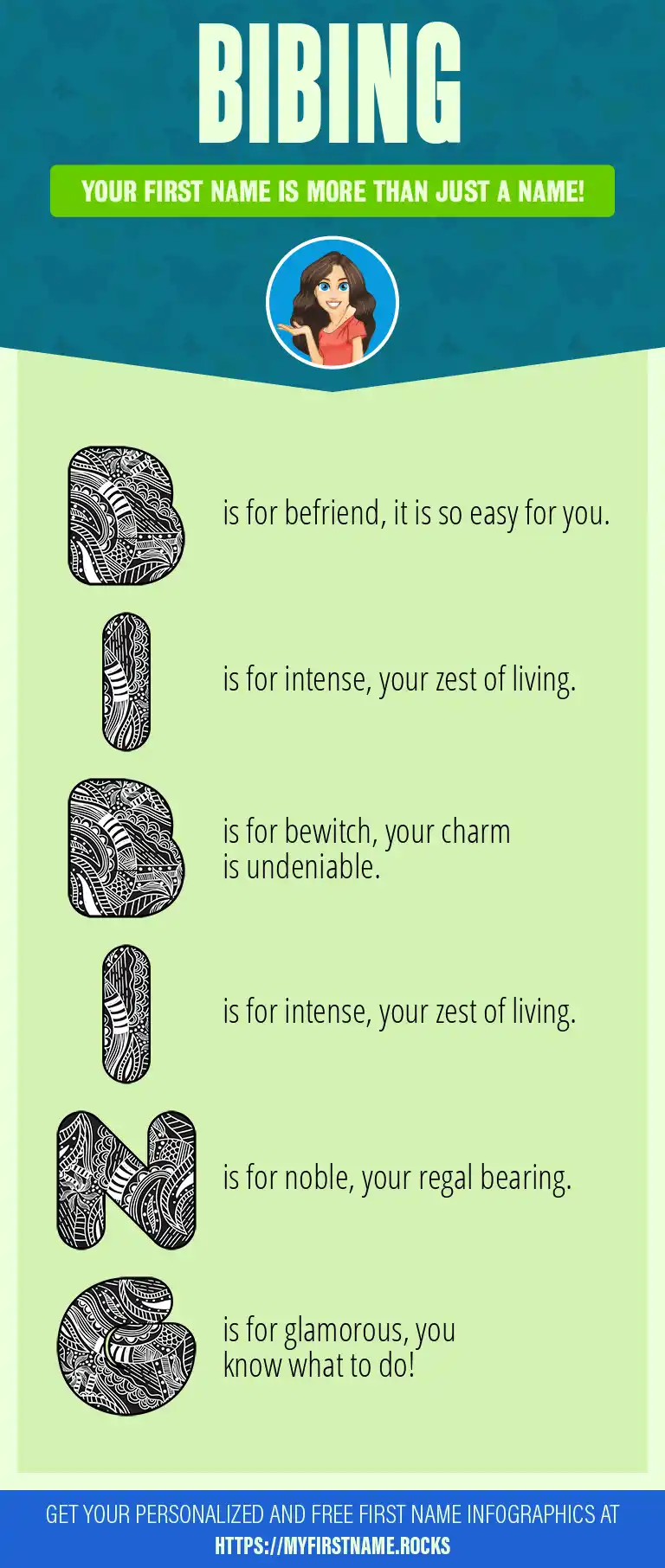 BIBING

YOUR FIRST NAME IS MORE THAN JUST A NAME!

B is for befriend, it is so easy for you.

I is for intense, your zest of living.

B is for bewitch, your charm is undeniable.

I is for intense, your zest of living.

N is for noble, your regal bearing.

G is for glamorous, you know what to do!

GET YOUR PERSONALIZED AND FREE FIRST NAME INFOGRAPHICS AT HTTPS://MYFIRSTNAME.ROCKS