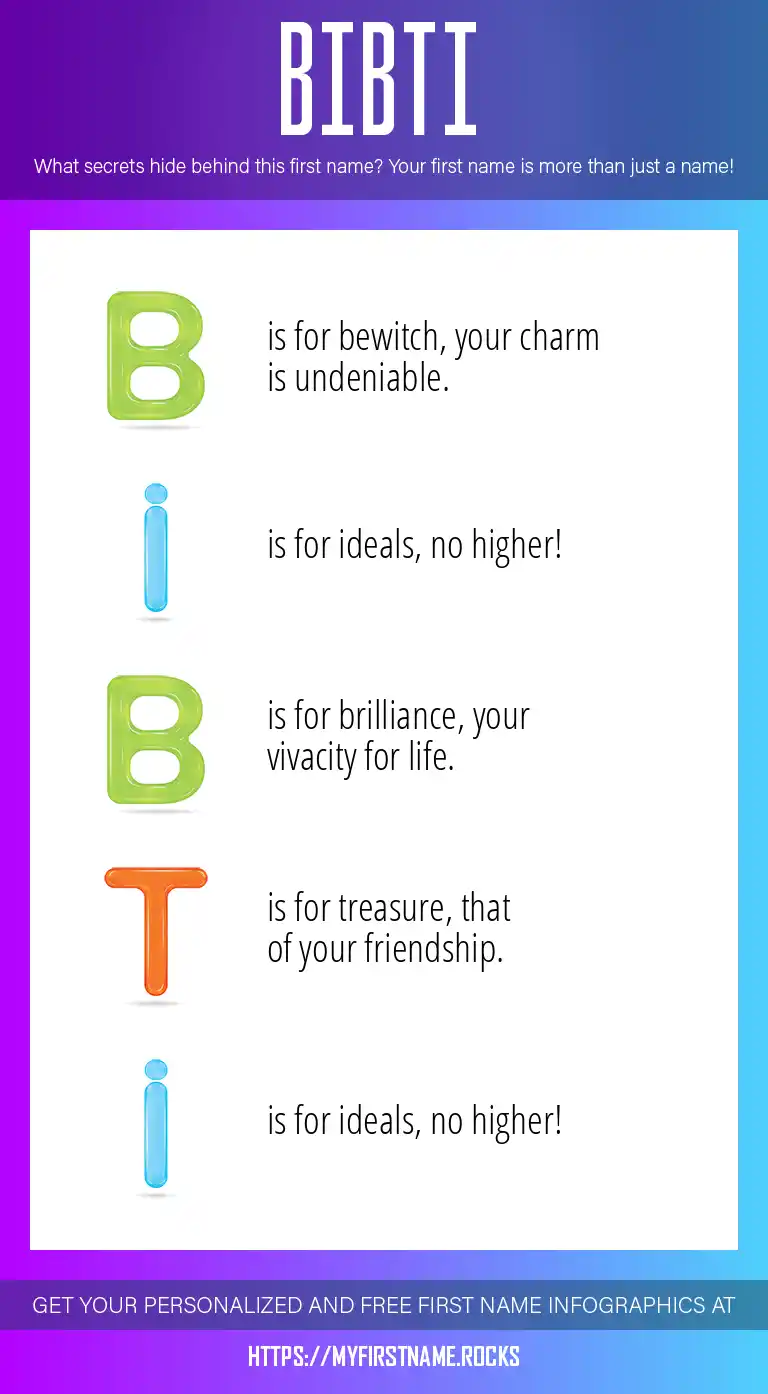 BIBTI

What secrets hide behind this first name? Your first name is more than just a name!

B is for bewitch, your charm is undeniable.

i is for ideals, no higher!

B is for brilliance, your vivacity for life.

T is for treasure, that of your friendship.

i is for ideals, no higher!

GET YOUR PERSONALIZED AND FREE FIRST NAME INFOGRAPHICS AT

HTTPS://MYFIRSTNAME.ROCKS