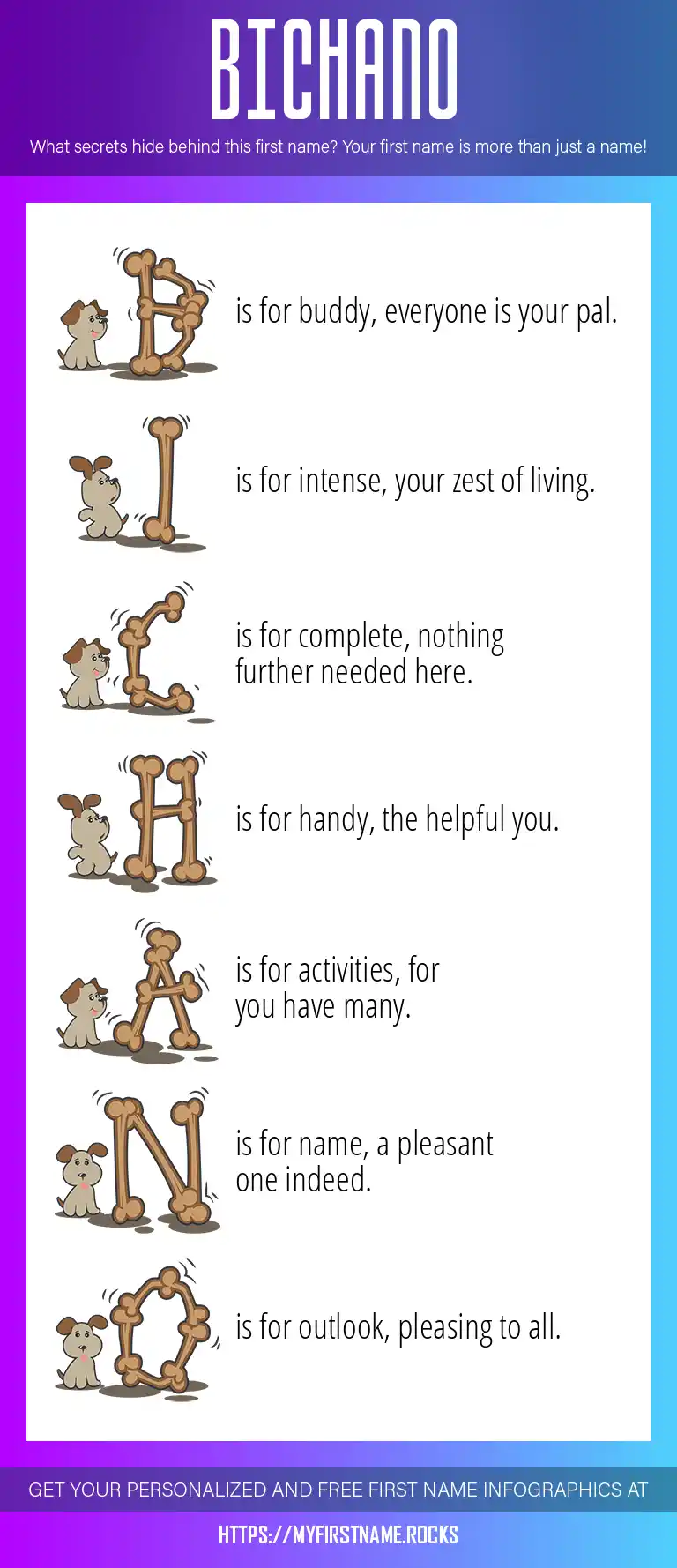 BICHANO

What secrets hide behind this first name? Your first name is more than just a name!

B is for buddy, everyone is your pal.

I is for intense, your zest of living.

C is for complete, nothing further needed here.

H is for handy, the helpful you.

A is for activities, for you have many.

N is for name, a pleasant one indeed.

O is for outlook, pleasing to all.

GET YOUR PERSONALIZED AND FREE FIRST NAME INFOGRAPHICS AT

HTTPS://MYFIRSTNAME.ROCKS