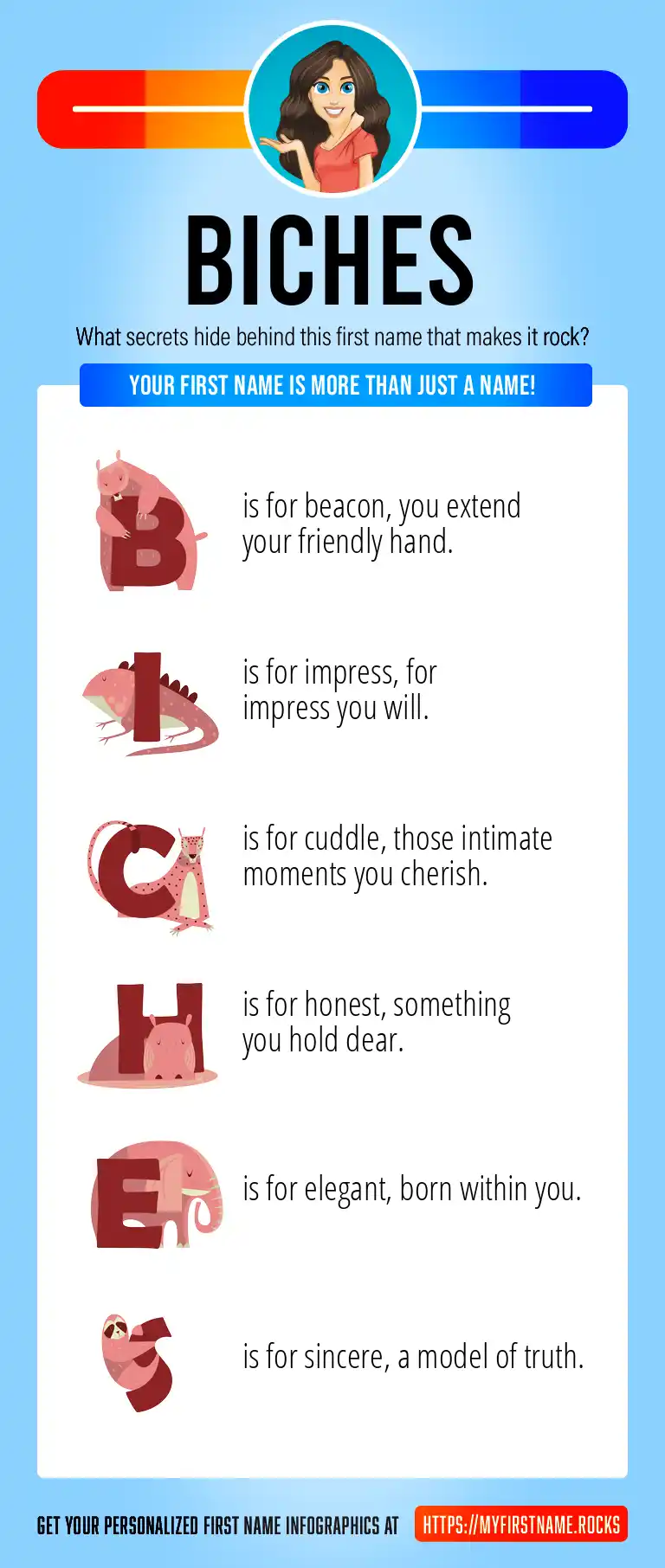 BICHES

What secrets hide behind this first name that makes it rock?

YOUR FIRST NAME IS MORE THAN JUST A NAME!

B is for beacon, you extend your friendly hand.

I is for impress, for impress you will.

C is for cuddle, those intimate moments you cherish.

H is for honest, something you hold dear.

E is for elegant, born within you.

S is for sincere, a model of truth.

GET YOUR PERSONALIZED FIRST NAME INFOGRAPHICS AT HTTPS://MYFIRSTNAME.ROCKS