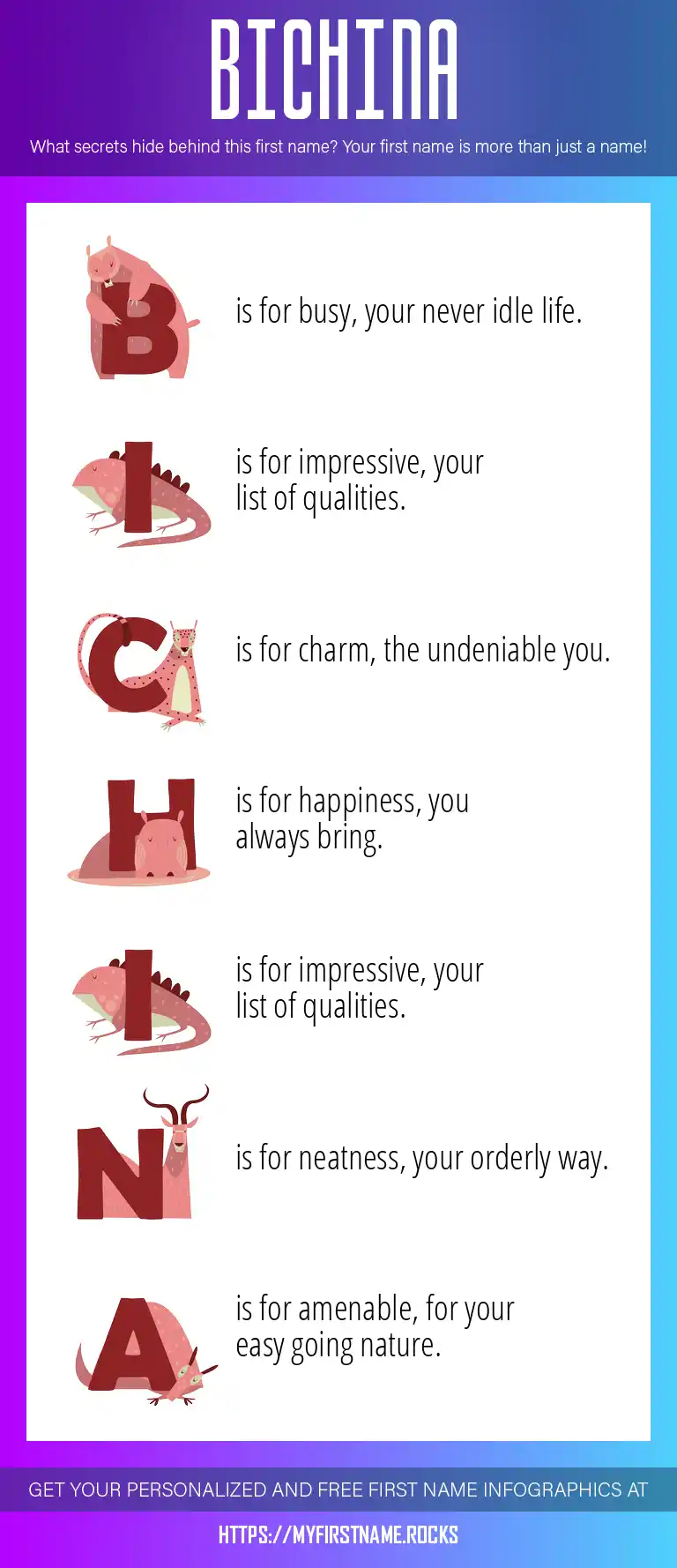 BICHINA

What secrets hide behind this first name? Your first name is more than just a name!

B is for busy, your never idle life.

I is for impressive, your list of qualities.

C is for charm, the undeniable you.

H is for happiness, you always bring.

I is for impressive, your list of qualities.

N is for neatness, your orderly way.

A is for amenable, for your easy going nature.

GET YOUR PERSONALIZED AND FREE FIRST NAME INFOGRAPHICS AT

HTTPS://MYFIRSTNAME.ROCKS