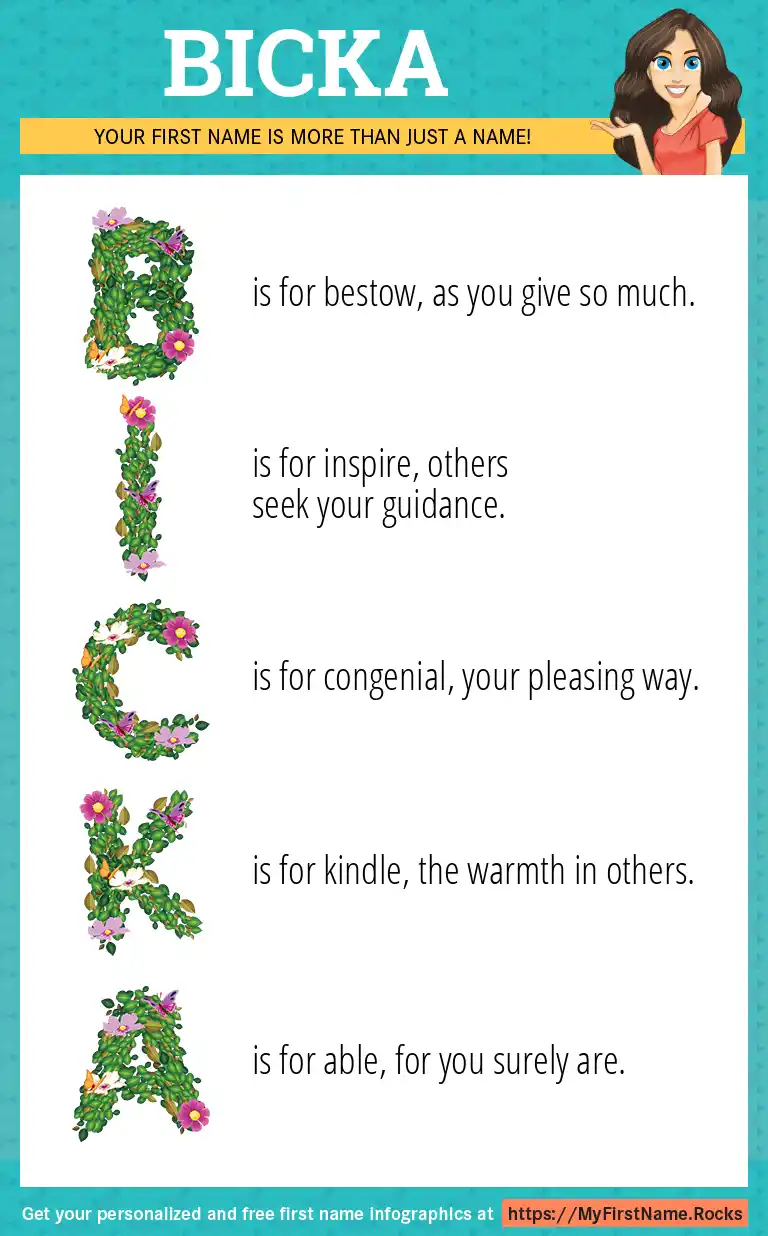 BICKA

YOUR FIRST NAME IS MORE THAN JUST A NAME!

B is for bestow, as you give so much.

I is for inspire, others seek your guidance.

C is for congenial, your pleasing way.

K is for kindle, the warmth in others.

A is for able, for you surely are.

Get your personalized and free first name infographics at https://MyFirstName.Rocks