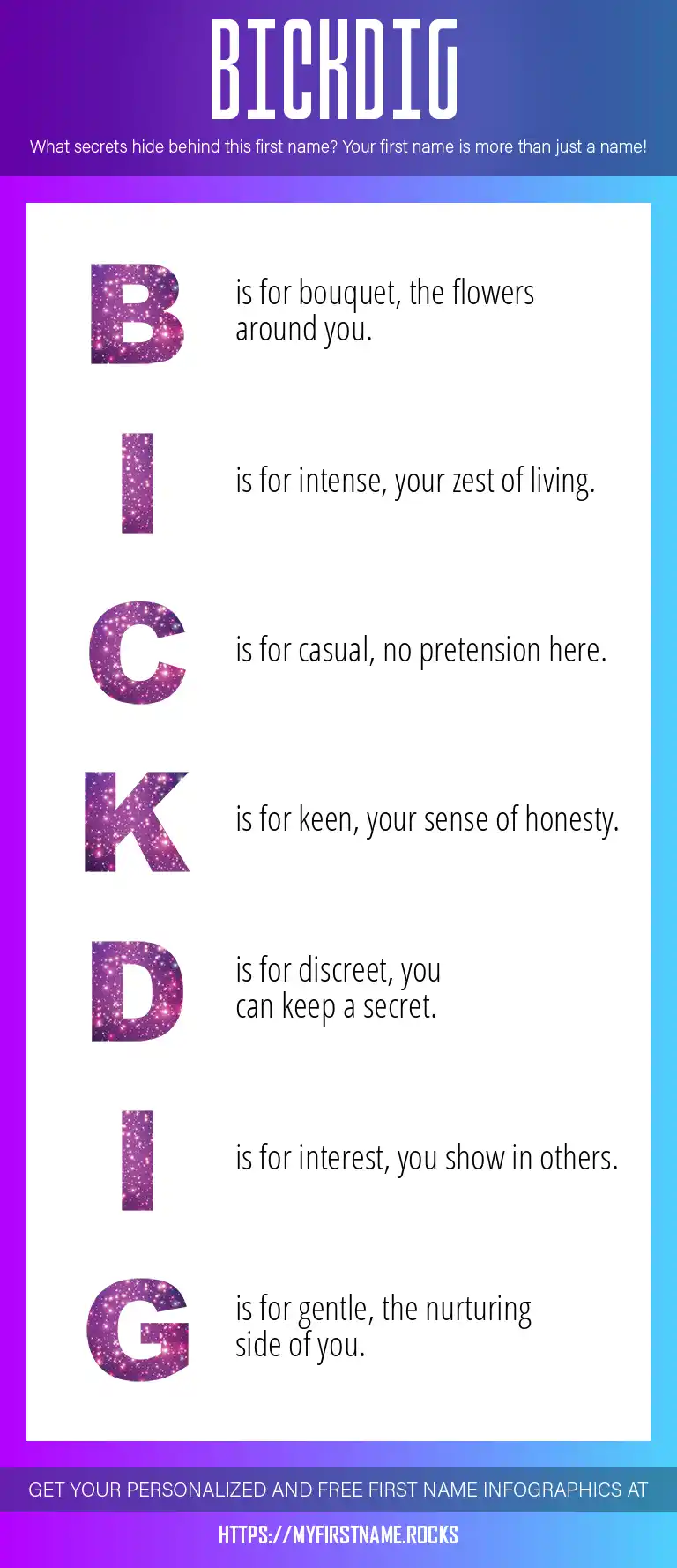 BICKDIG

What secrets hide behind this first name? Your first name is more than just a name!

B is for bouquet, the flowers around you.

I is for intense, your zest of living.

C is for casual, no pretension here.

K is for keen, your sense of honesty.

D is for discreet, you can keep a secret.

I is for interest, you show in others.

G is for gentle, the nurturing side of you.

GET YOUR PERSONALIZED AND FREE FIRST NAME INFOGRAPHICS AT

HTTPS://MYFIRSTNAME.ROCKS