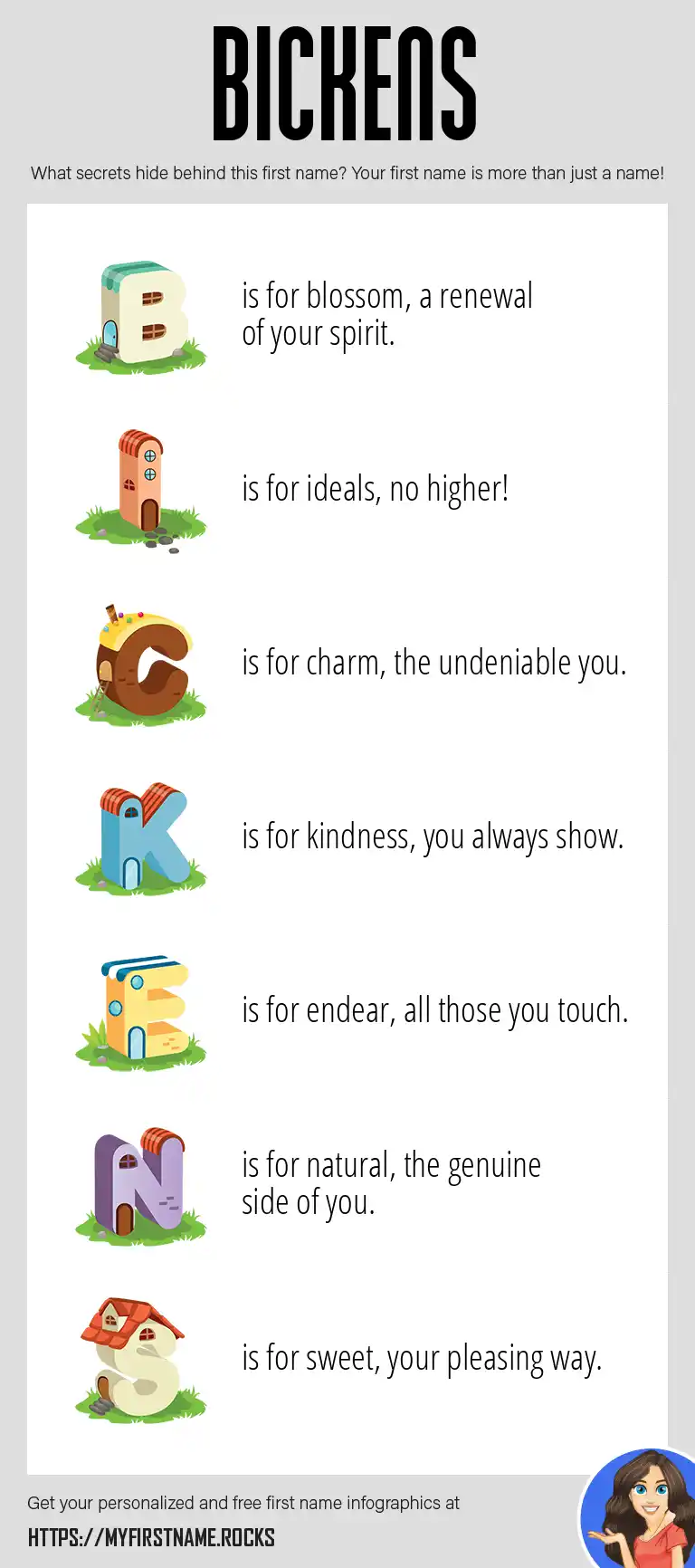 BICKENS

What secrets hide behind this first name? Your first name is more than just a name!

B is for blossom, a renewal of your spirit.

I is for ideals, no higher!

C is for charm, the undeniable you.

K is for kindness, you always show.

E is for endear, all those you touch.

N is for natural, the genuine side of you.

S is for sweet, your pleasing way.

Get your personalized and free first name infographics at

HTTPS://MYFIRSTNAME.ROCKS