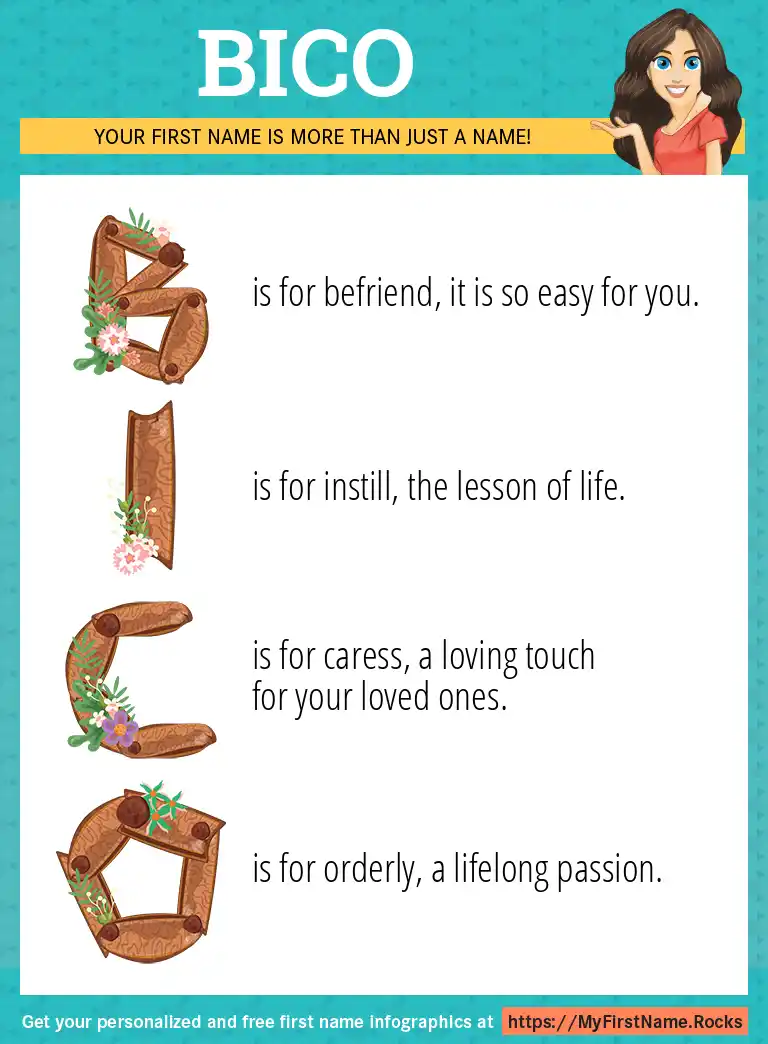 BICO

YOUR FIRST NAME IS MORE THAN JUST A NAME!

B is for befriend, it is so easy for you.

I is for instill, the lesson of life.

C is for caress, a loving touch for your loved ones.

O is for orderly, a lifelong passion.

Get your personalized and free first name infographics at https://MyFirstName.Rocks