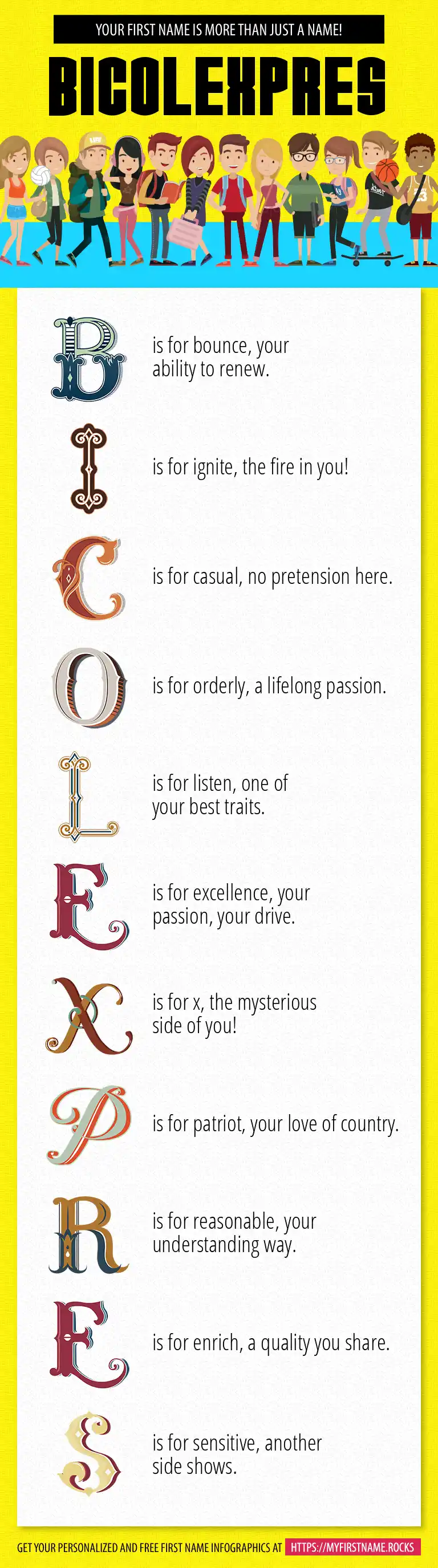 YOUR FIRST NAME IS MORE THAN JUST A NAME!

BICOLEXPRES

B is for bounce, your ability to renew.

I is for ignite, the fire in you!

C is for casual, no pretension here.

O is for orderly, a lifelong passion.

L is for listen, one of your best traits.

E is for excellence, your passion, your drive.

X is for x, the mysterious side of you!

P is for patriot, your love of country.

R is for reasonable, your understanding way.

E is for enrich, a quality you share.

S is for sensitive, another side shows.

GET YOUR PERSONALIZED AND FREE FIRST NAME INFOGRAPHICS AT HTTPS://MYFIRSTNAME.ROCKS