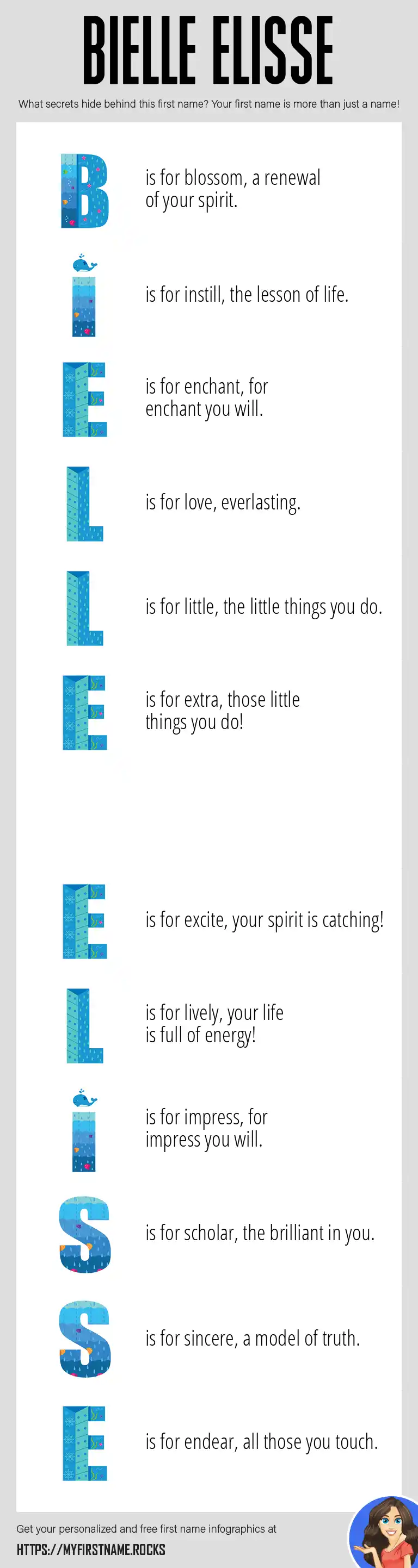 BIELLE ELISSE

What secrets hide behind this first name? Your first name is more than just a name!

B is for blossom, a renewal of your spirit.

I is for instill, the lesson of life.

E is for enchant, for enchant you will.

L is for love, everlasting.

L is for little, the little things you do.

E is for extra, those little things you do!

E is for excite, your spirit is catching!

L is for lively, your life is full of energy!

I is for impress, for impress you will.

S is for scholar, the brilliant in you.

S is for sincere, a model of truth.

E is for endear, all those you touch.

Get your personalized and free first name infographics at

HTTPS://MYFIRSTNAME.ROCKS