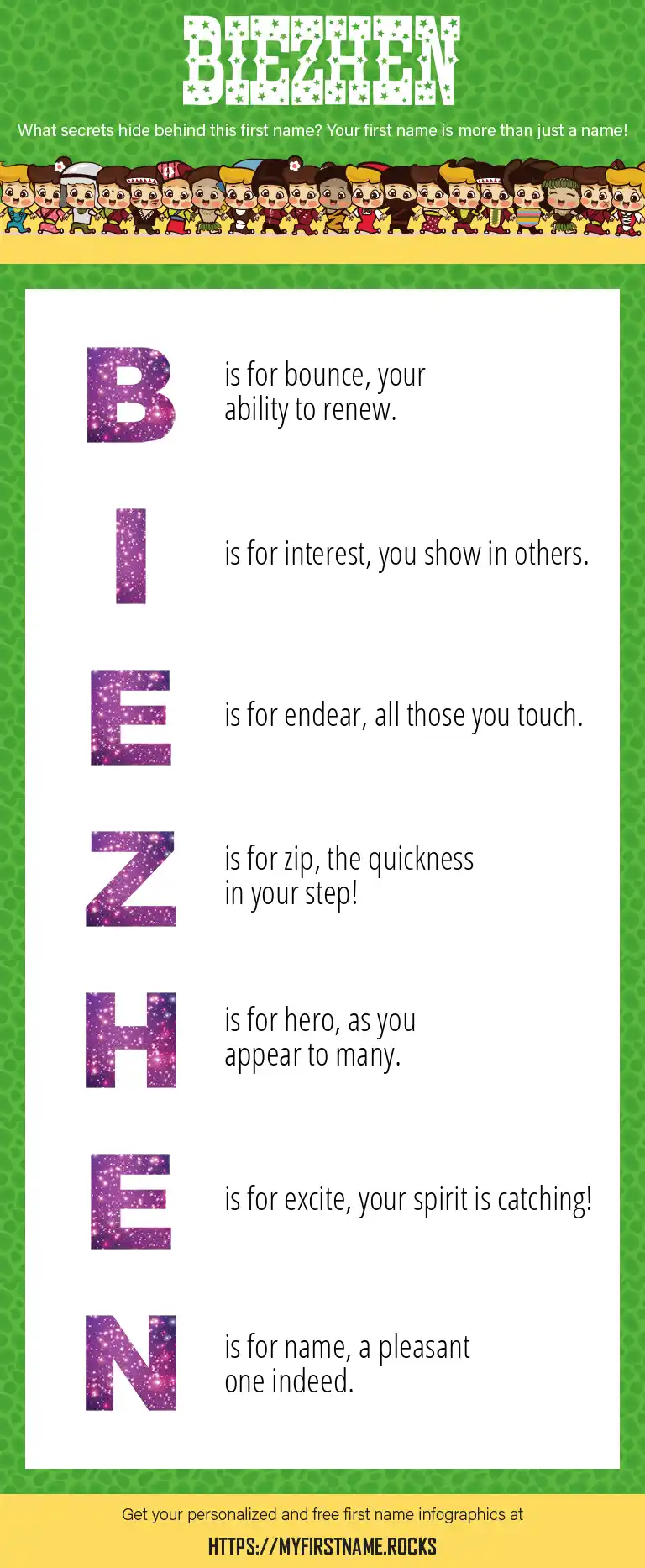 BIEZHEN

What secrets hide behind this first name? Your first name is more than just a name!

B is for bounce, your ability to renew.

I is for interest, you show in others.

E is for endear, all those you touch.

Z is for zip, the quickness in your step!

H is for hero, as you appear to many.

E is for excite, your spirit is catching!

N is for name, a pleasant one indeed.

Get your personalized and free first name infographics at

HTTPS://MYFIRSTNAME.ROCKS