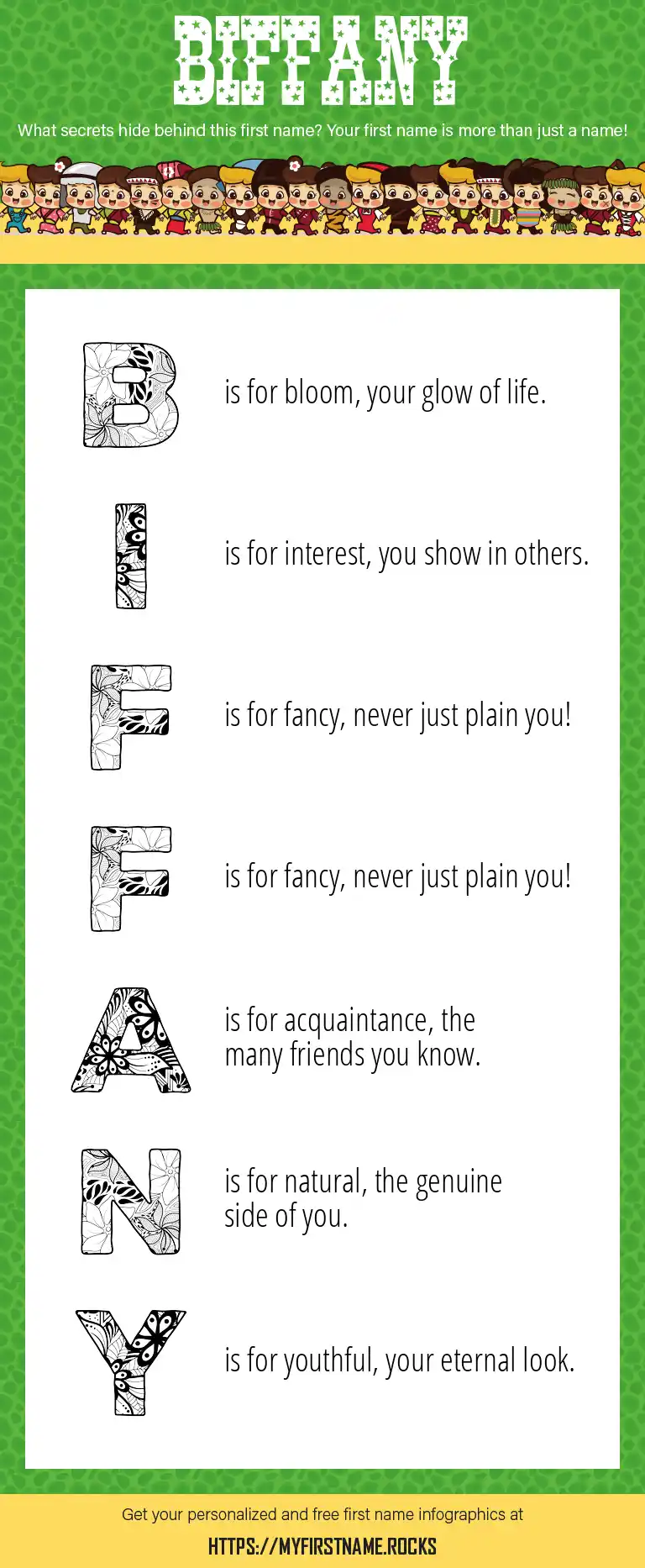 BIFFANY

What secrets hide behind this first name? Your first name is more than just a name!

B is for bloom, your glow of life.

I is for interest, you show in others.

F is for fancy, never just plain you!

F is for fancy, never just plain you!

A is for acquaintance, the many friends you know.

N is for natural, the genuine side of you.

Y is for youthful, your eternal look.

Get your personalized and free first name infographics at

HTTPS://MYFIRSTNAME.ROCKS