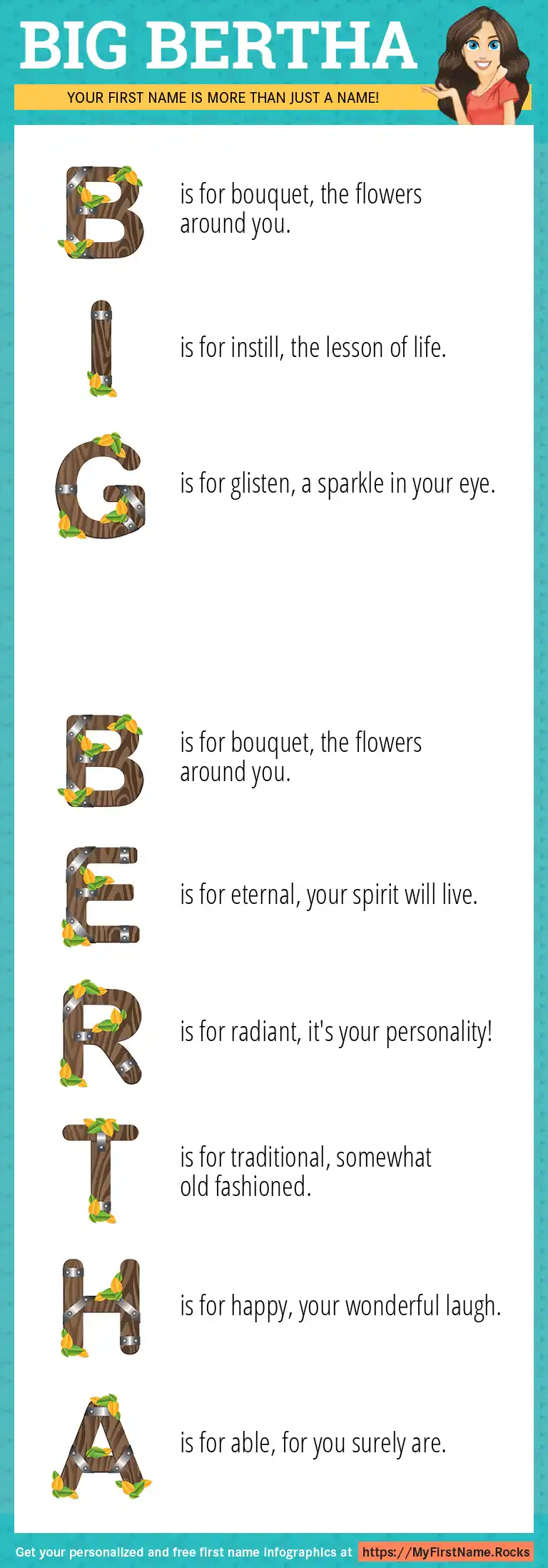 BIG BERTHA

YOUR FIRST NAME IS MORE THAN JUST A NAME!

B is for bouquet, the flowers around you.

I is for instill, the lesson of life.

G is for glisten, a sparkle in your eye.

B is for bouquet, the flowers around you.

E is for eternal, your spirit will live.

R is for radiant, it's your personality!

T is for traditional, somewhat old fashioned.

H is for happy, your wonderful laugh.

A is for able, for you surely are.

Get your personalized and free first name infographics at https://MyFirstName.Rocks