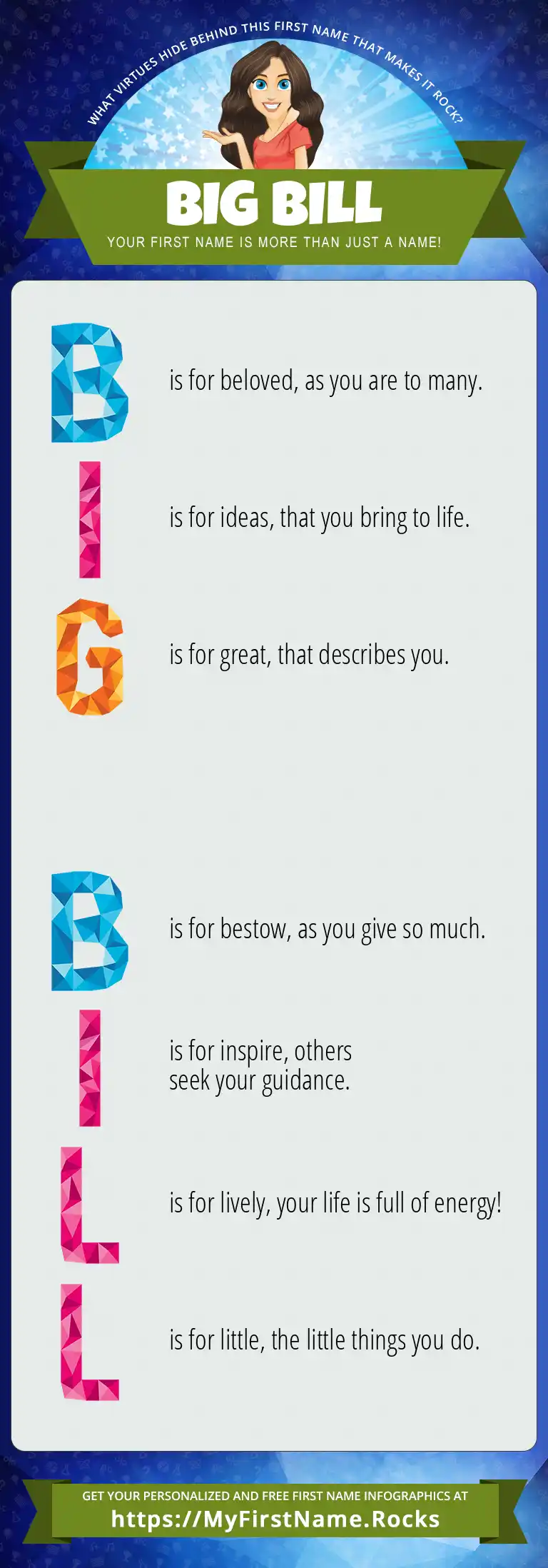 WHAT VIRTUES HIDE BEHIND THIS FIRST NAME THAT MAKES IT ROCK?

BIG BILL

YOUR FIRST NAME IS MORE THAN JUST A NAME!

B is for beloved, as you are to many.

I is for ideas, that you bring to life.

G is for great, that describes you.

B is for bestow, as you give so much.

I is for inspire, others seek your guidance.

L is for lively, your life is full of energy!

L is for little, the little things you do.

GET YOUR PERSONALIZED AND FREE FIRST NAME INFOGRAPHICS AT
https://MyFirstName.Rocks