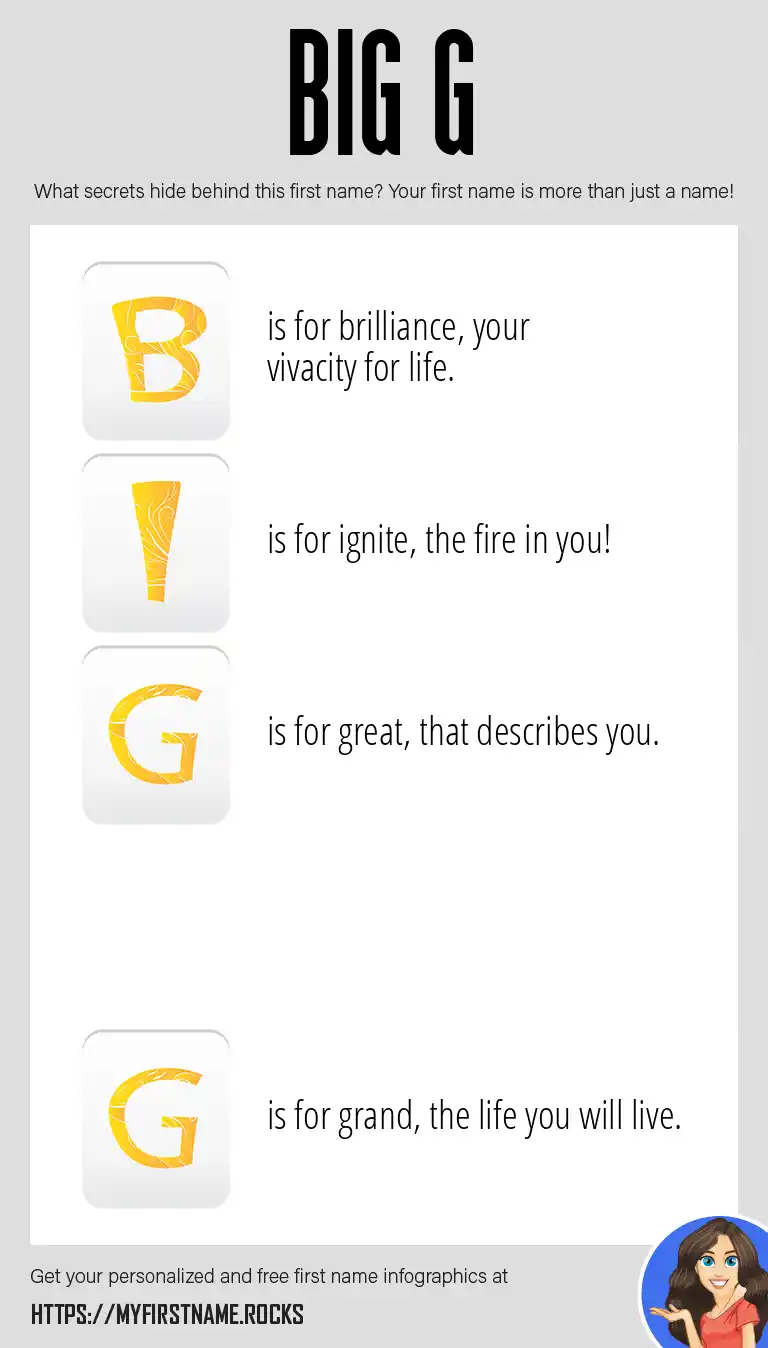 BIG G

What secrets hide behind this first name? Your first name is more than just a name!

B is for brilliance, your vivacity for life.

I is for ignite, the fire in you!

G is for great, that describes you.

G is for grand, the life you will live.

Get your personalized and free first name infographics at

HTTPS://MYFIRSTNAME.ROCKS