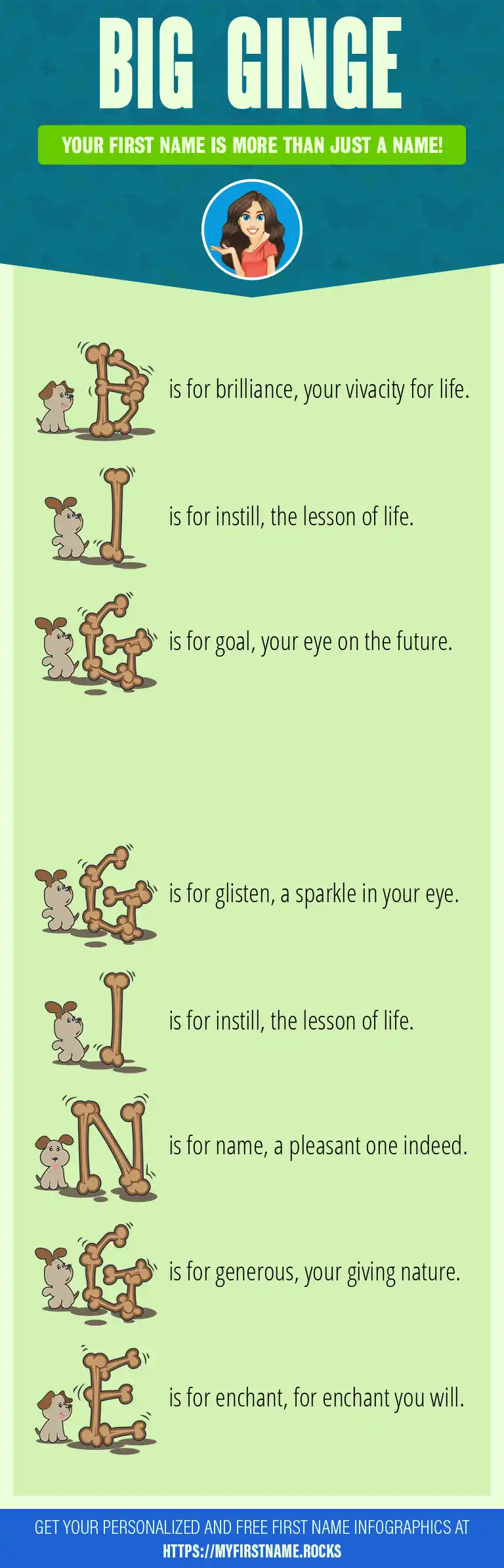 BIG GINGE

YOUR FIRST NAME IS MORE THAN JUST A NAME!

B is for brilliance, your vivacity for life.

I is for instill, the lesson of life.

G is for goal, your eye on the future.

G is for glisten, a sparkle in your eye.

I is for instill, the lesson of life.

N is for name, a pleasant one indeed.

G is for generous, your giving nature.

E is for enchant, for enchant you will.

GET YOUR PERSONALIZED AND FREE FIRST NAME INFOGRAPHICS AT HTTPS://MYFIRSTNAME.ROCKS