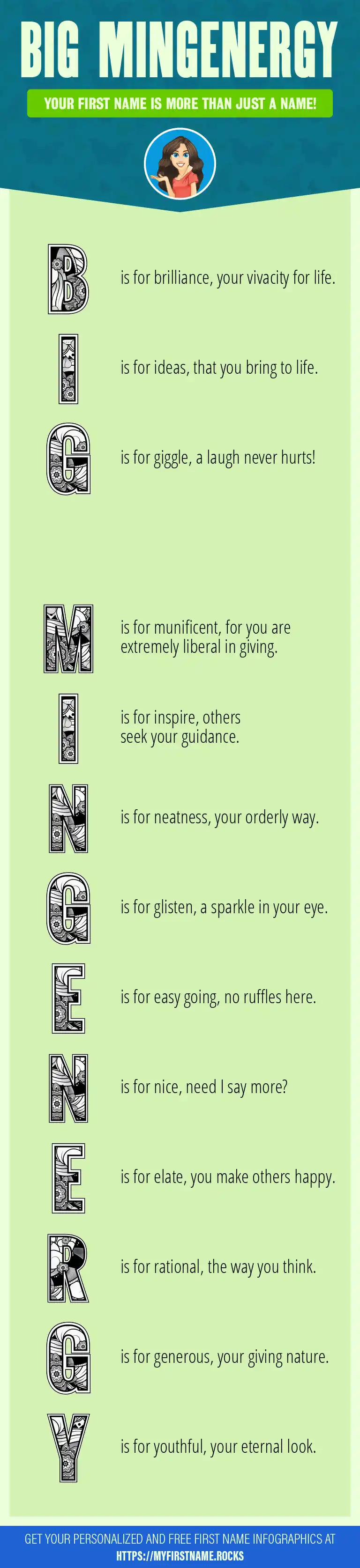 BIG MINGENERGY

YOUR FIRST NAME IS MORE THAN JUST A NAME!

B is for brilliance, your vivacity for life.

I is for ideas, that you bring to life.

G is for giggle, a laugh never hurts!

M is for munificent, for you are extremely liberal in giving.

I is for inspire, others seek your guidance.

N is for neatness, your orderly way.

G is for glisten, a sparkle in your eye.

E is for easy going, no ruffles here.

N is for nice, need I say more?

E is for elate, you make others happy.

R is for rational, the way you think.

G is for generous, your giving nature.

Y is for youthful, your eternal look.

GET YOUR PERSONALIZED AND FREE FIRST NAME INFOGRAPHICS AT HTTPS://MYFIRSTNAME.ROCKS