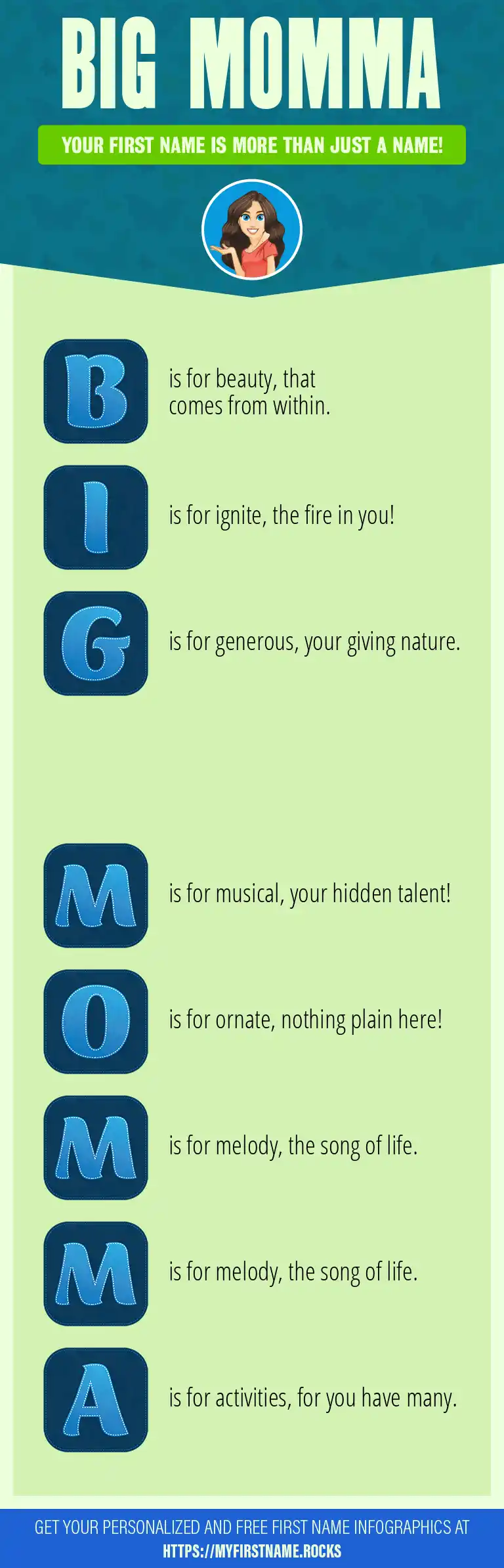 BIG MOMMA

YOUR FIRST NAME IS MORE THAN JUST A NAME!

B is for beauty, that comes from within.

I is for ignite, the fire in you!

G is for generous, your giving nature.

M is for musical, your hidden talent!

O is for ornate, nothing plain here!

M is for melody, the song of life.

M is for melody, the song of life.

A is for activities, for you have many.

GET YOUR PERSONALIZED AND FREE FIRST NAME INFOGRAPHICS AT HTTPS://MYFIRSTNAME.ROCKS