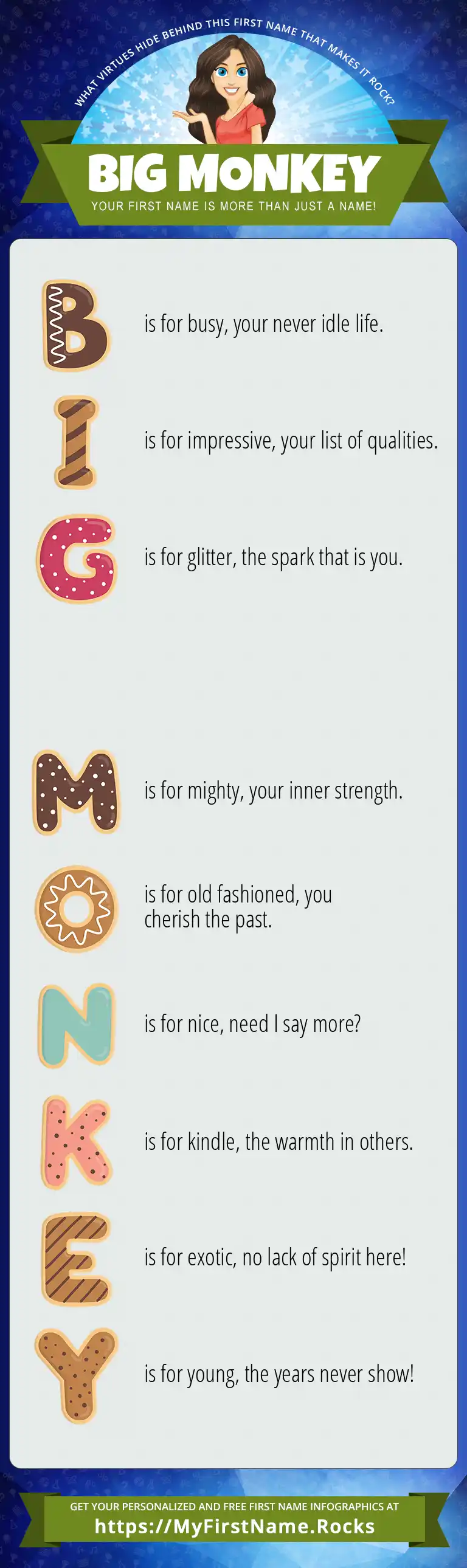 WHAT VIRTUES HIDE BEHIND THIS FIRST NAME THAT MAKES IT ROCK?

BIG MONKEY

YOUR FIRST NAME IS MORE THAN JUST A NAME!

B is for busy, your never idle life.

I is for impressive, your list of qualities.

G is for glitter, the spark that is you.

M is for mighty, your inner strength.

O is for old fashioned, you cherish the past.

N is for nice, need I say more?

K is for kindle, the warmth in others.

E is for exotic, no lack of spirit here!

Y is for young, the years never show!

GET YOUR PERSONALIZED AND FREE FIRST NAME INFOGRAPHICS AT
https://MyFirstName.Rocks