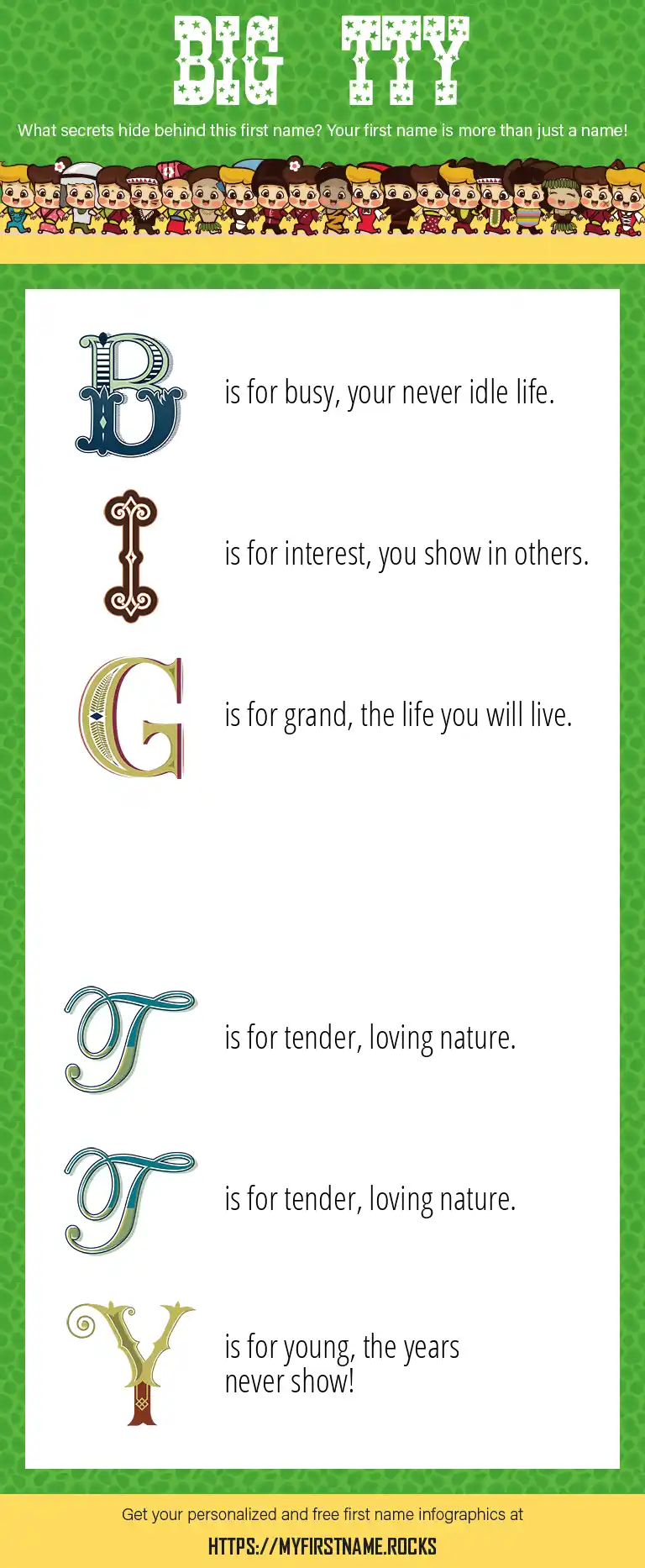 BIG TTY

What secrets hide behind this first name? Your first name is more than just a name!

B is for busy, your never idle life.

I is for interest, you show in others.

G is for grand, the life you will live.

T is for tender, loving nature.

T is for tender, loving nature.

Y is for young, the years never show!

Get your personalized and free first name infographics at

HTTPS://MYFIRSTNAME.ROCKS