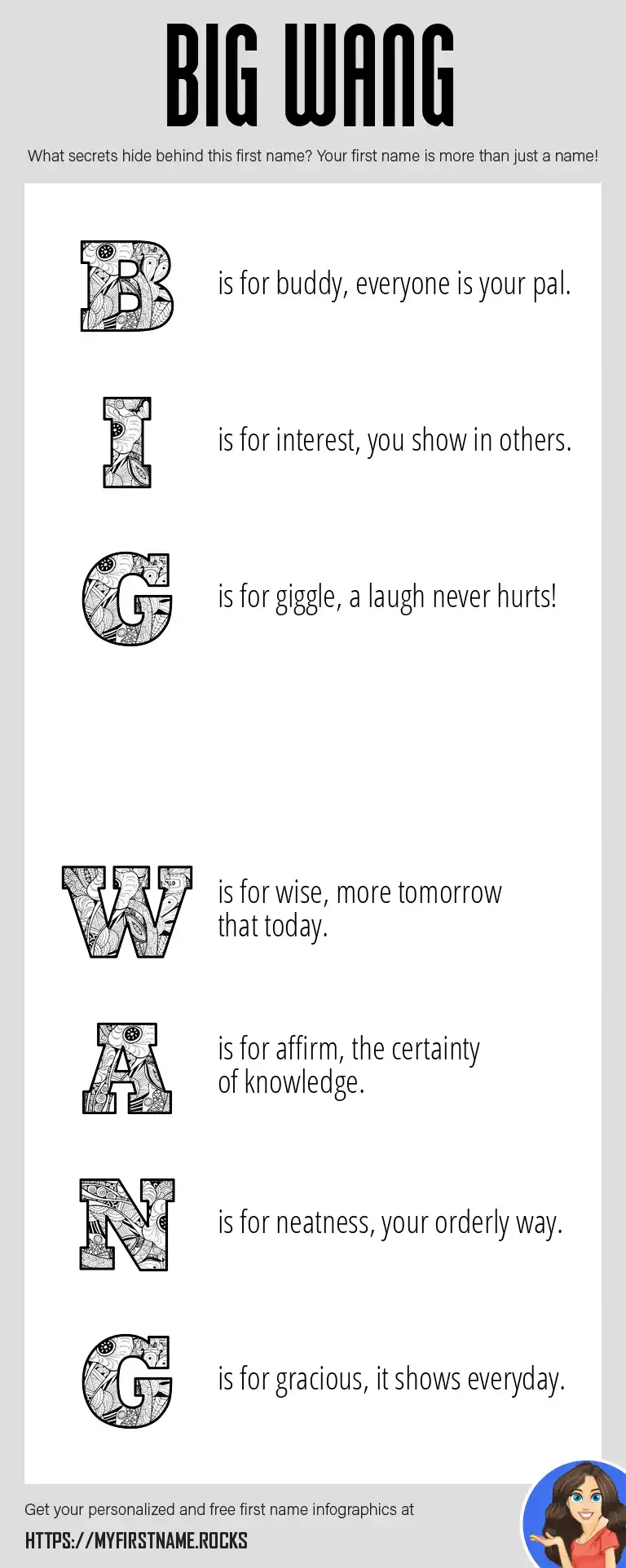 BIG WANG

What secrets hide behind this first name? Your first name is more than just a name!

B is for buddy, everyone is your pal.

I is for interest, you show in others.

G is for giggle, a laugh never hurts!

W is for wise, more tomorrow that today.

A is for affirm, the certainty of knowledge.

N is for neatness, your orderly way.

G is for gracious, it shows everyday.

Get your personalized and free first name infographics at

HTTPS://MYFIRSTNAME.ROCKS