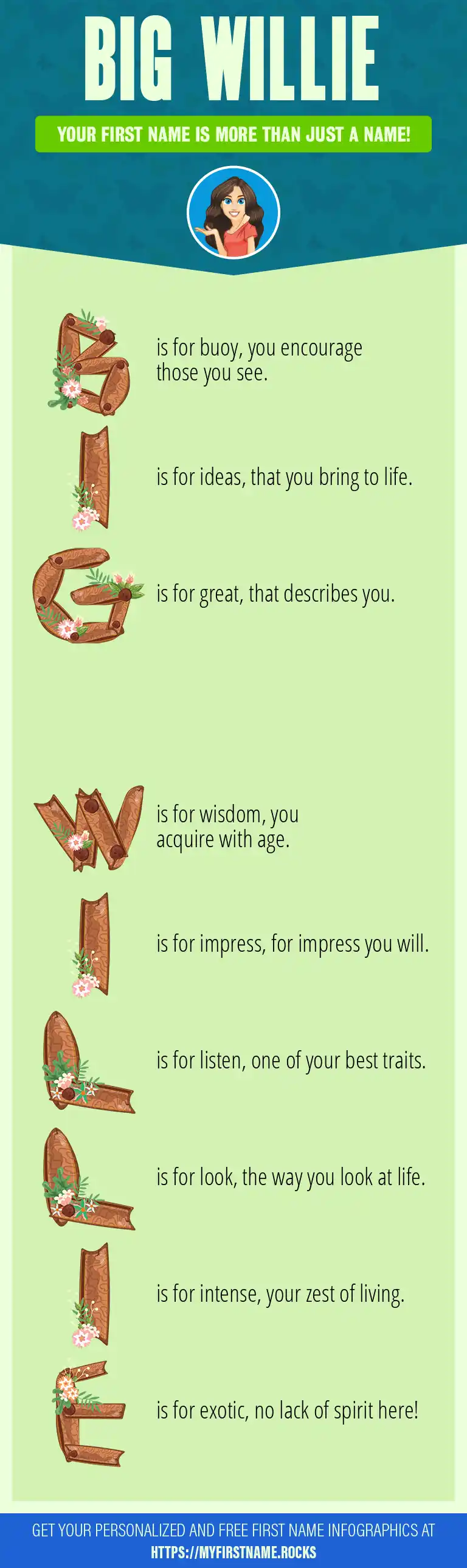 BIG WILLIE

YOUR FIRST NAME IS MORE THAN JUST A NAME!

B is for buoy, you encourage those you see.

I is for ideas, that you bring to life.

G is for great, that describes you.

W is for wisdom, you acquire with age.

I is for impress, for impress you will.

L is for listen, one of your best traits.

L is for look, the way you look at life.

I is for intense, your zest of living.

E is for exotic, no lack of spirit here!

GET YOUR PERSONALIZED AND FREE FIRST NAME INFOGRAPHICS AT HTTPS://MYFIRSTNAME.ROCKS