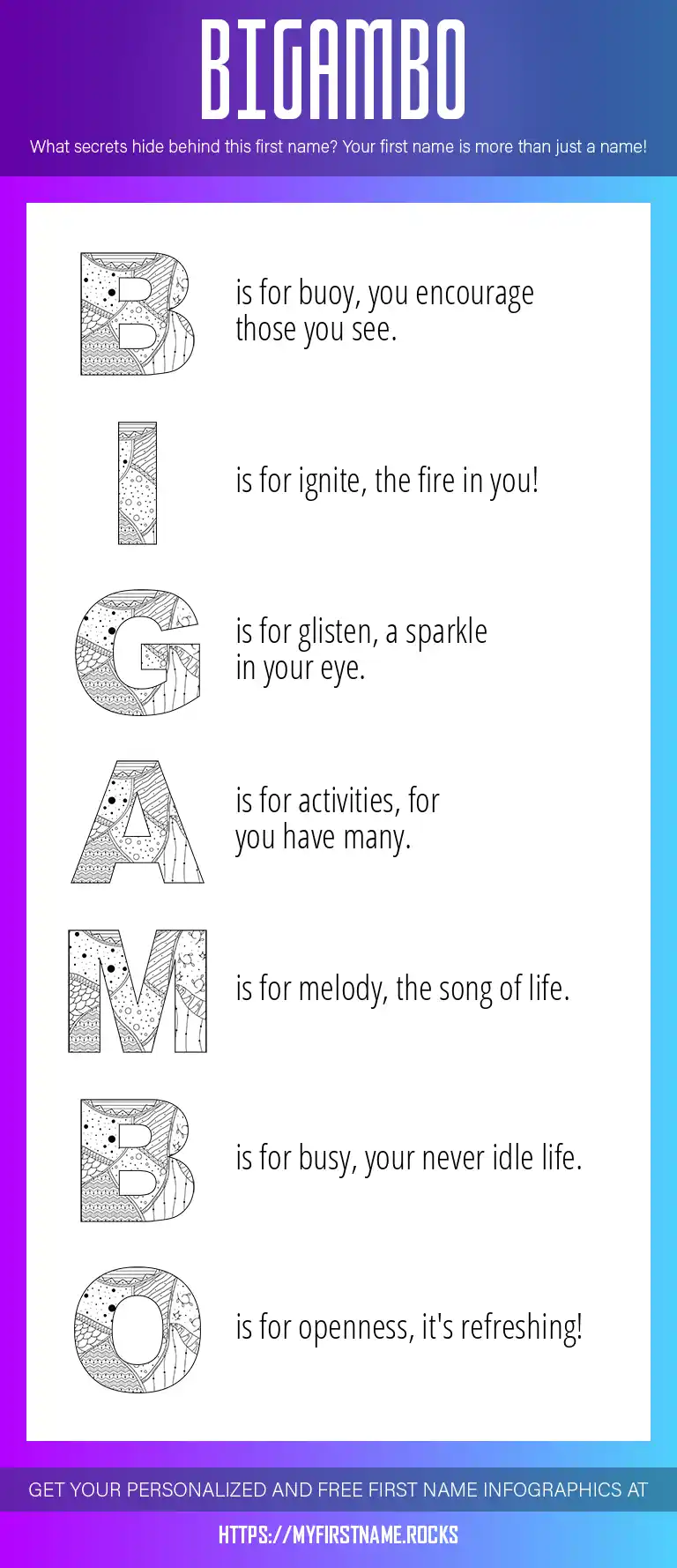 BIGAMBO

What secrets hide behind this first name? Your first name is more than just a name!

B is for buoy, you encourage those you see.

I is for ignite, the fire in you!

G is for glisten, a sparkle in your eye.

A is for activities, for you have many.

M is for melody, the song of life.

B is for busy, your never idle life.

O is for openness, it's refreshing!

GET YOUR PERSONALIZED AND FREE FIRST NAME INFOGRAPHICS AT

HTTPS://MYFIRSTNAME.ROCKS