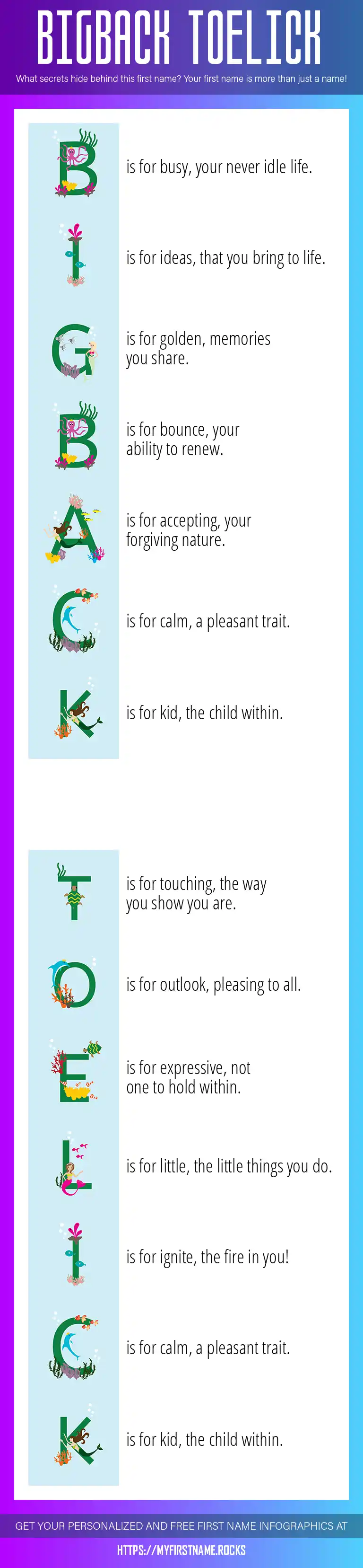 BIGBACK TOELICK

What secrets hide behind this first name? Your first name is more than just a name!

B is for busy, your never idle life.

I is for ideas, that you bring to life.

G is for golden, memories you share.

B is for bounce, your ability to renew.

A is for accepting, your forgiving nature.

C is for calm, a pleasant trait.

K is for kid, the child within.

T is for touching, the way you show you are.

O is for outlook, pleasing to all.

E is for expressive, not one to hold within.

L is for little, the little things you do.

I is for ignite, the fire in you!

C is for calm, a pleasant trait.

K is for kid, the child within.

GET YOUR PERSONALIZED AND FREE FIRST NAME INFOGRAPHICS AT

HTTPS://MYFIRSTNAME.ROCKS