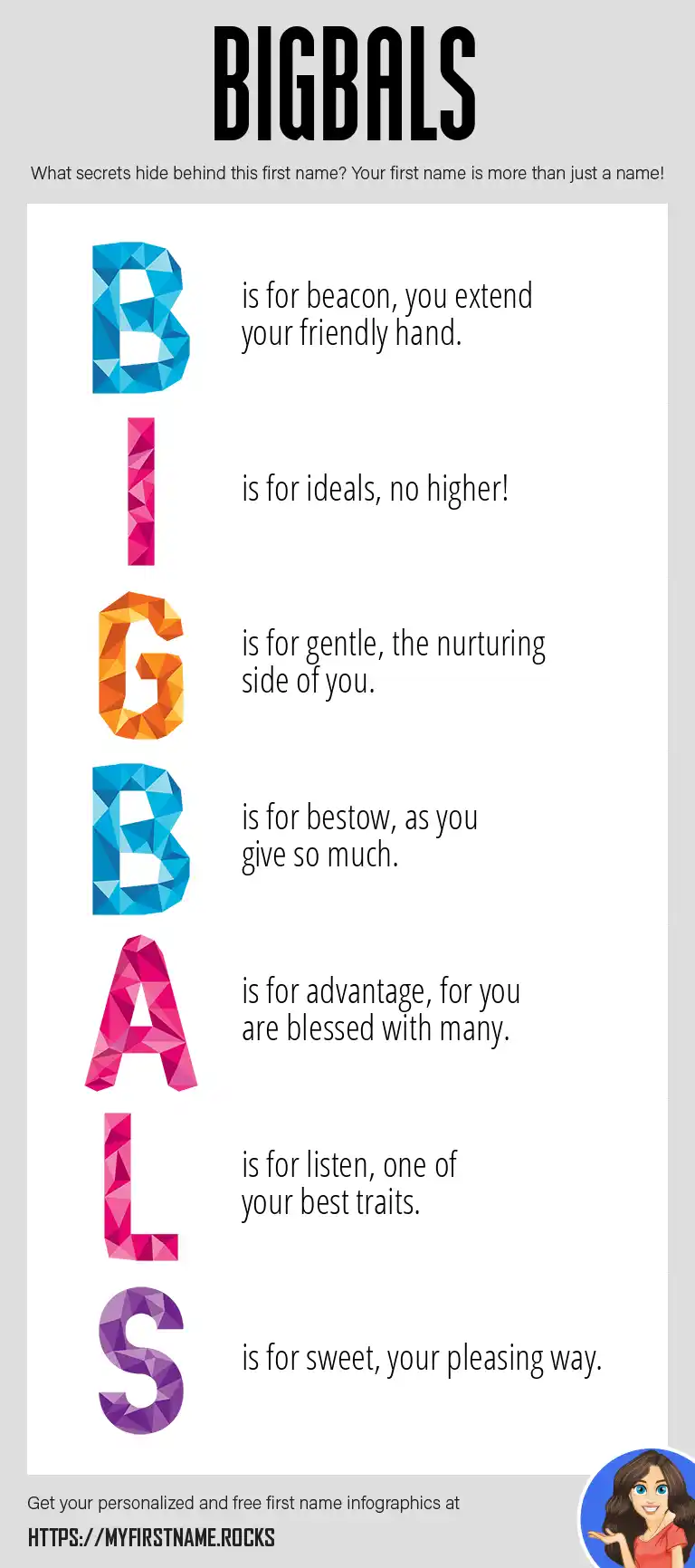 BIGBALS

What secrets hide behind this first name? Your first name is more than just a name!

B is for beacon, you extend your friendly hand.

I is for ideals, no higher!

G is for gentle, the nurturing side of you.

B is for bestow, as you give so much.

A is for advantage, for you are blessed with many.

L is for listen, one of your best traits.

S is for sweet, your pleasing way.

Get your personalized and free first name infographics at

HTTPS://MYFIRSTNAME.ROCKS