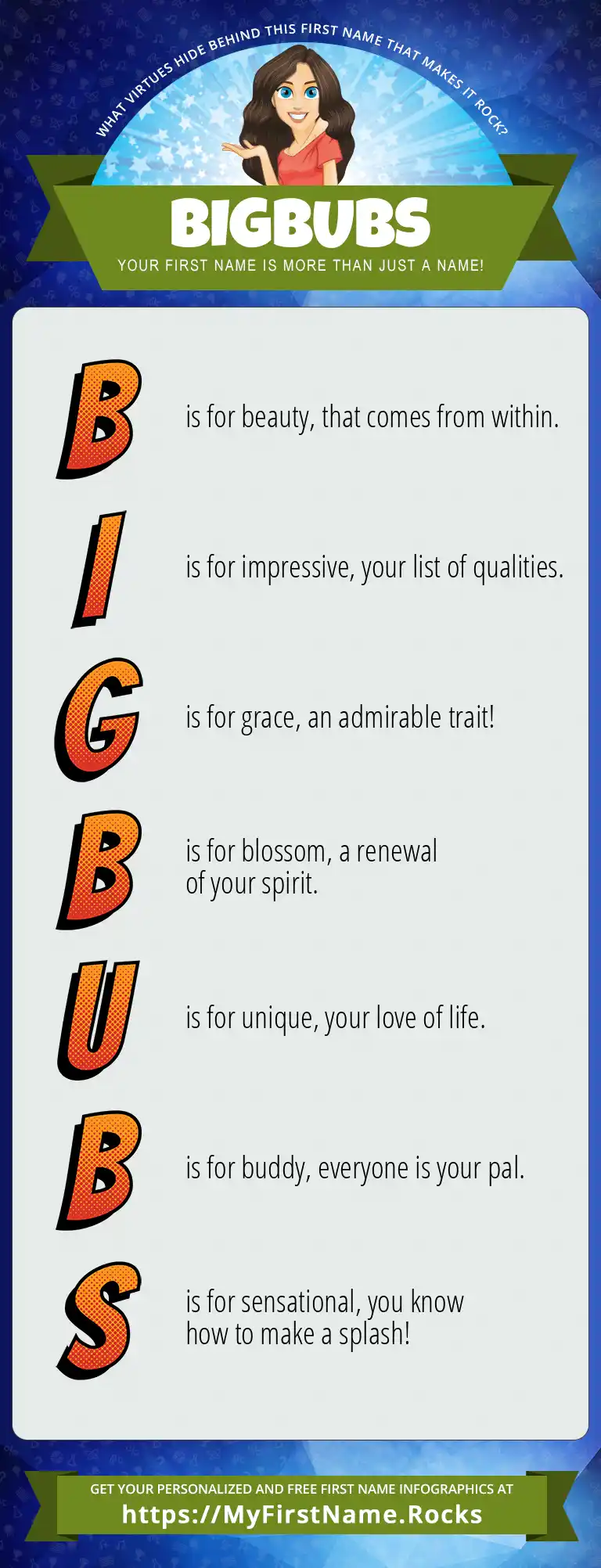 WHAT VIRTUES HIDE BEHIND THIS FIRST NAME THAT MAKES IT ROCK?

BIGBUBS

YOUR FIRST NAME IS MORE THAN JUST A NAME!

B is for beauty, that comes from within.

I is for impressive, your list of qualities.

G is for grace, an admirable trait!

B is for blossom, a renewal of your spirit.

U is for unique, your love of life.

B is for buddy, everyone is your pal.

S is for sensational, you know how to make a splash!

GET YOUR PERSONALIZED AND FREE FIRST NAME INFOGRAPHICS AT

https://MyFirstName.Rocks