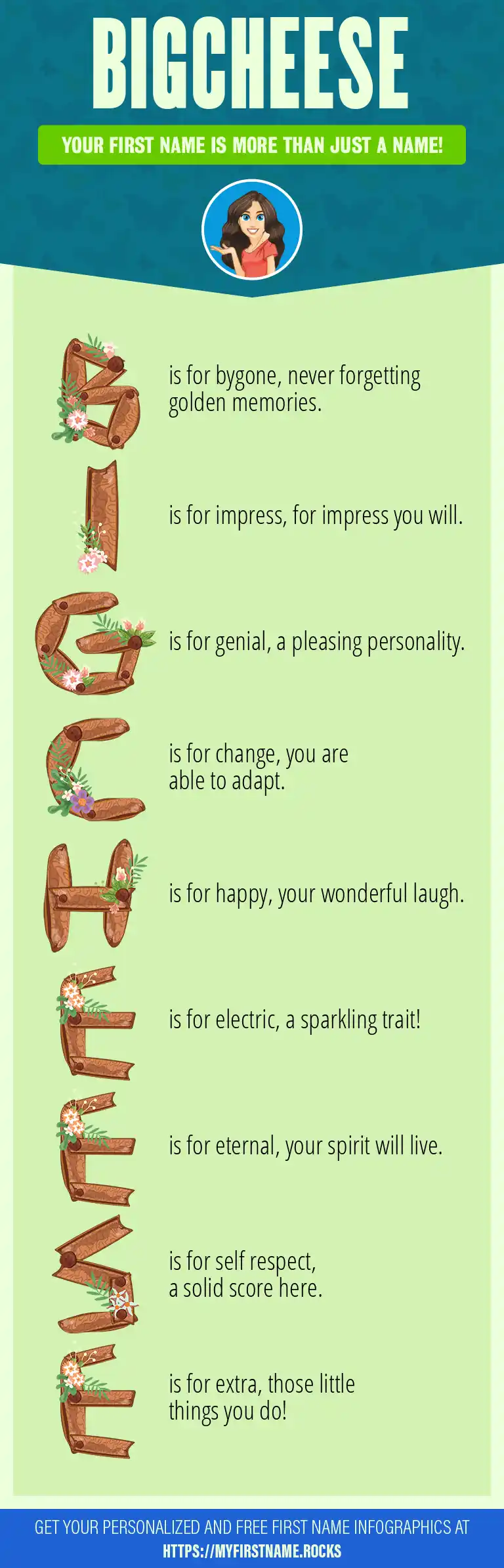 BIGCHEESE

YOUR FIRST NAME IS MORE THAN JUST A NAME!

B is for bygone, never forgetting golden memories.

I is for impress, for impress you will.

G is for genial, a pleasing personality.

C is for change, you are able to adapt.

H is for happy, your wonderful laugh.

E is for electric, a sparkling trait!

E is for eternal, your spirit will live.

S is for self respect, a solid score here.

E is for extra, those little things you do!

GET YOUR PERSONALIZED AND FREE FIRST NAME INFOGRAPHICS AT HTTPS://MYFIRSTNAME.ROCKS