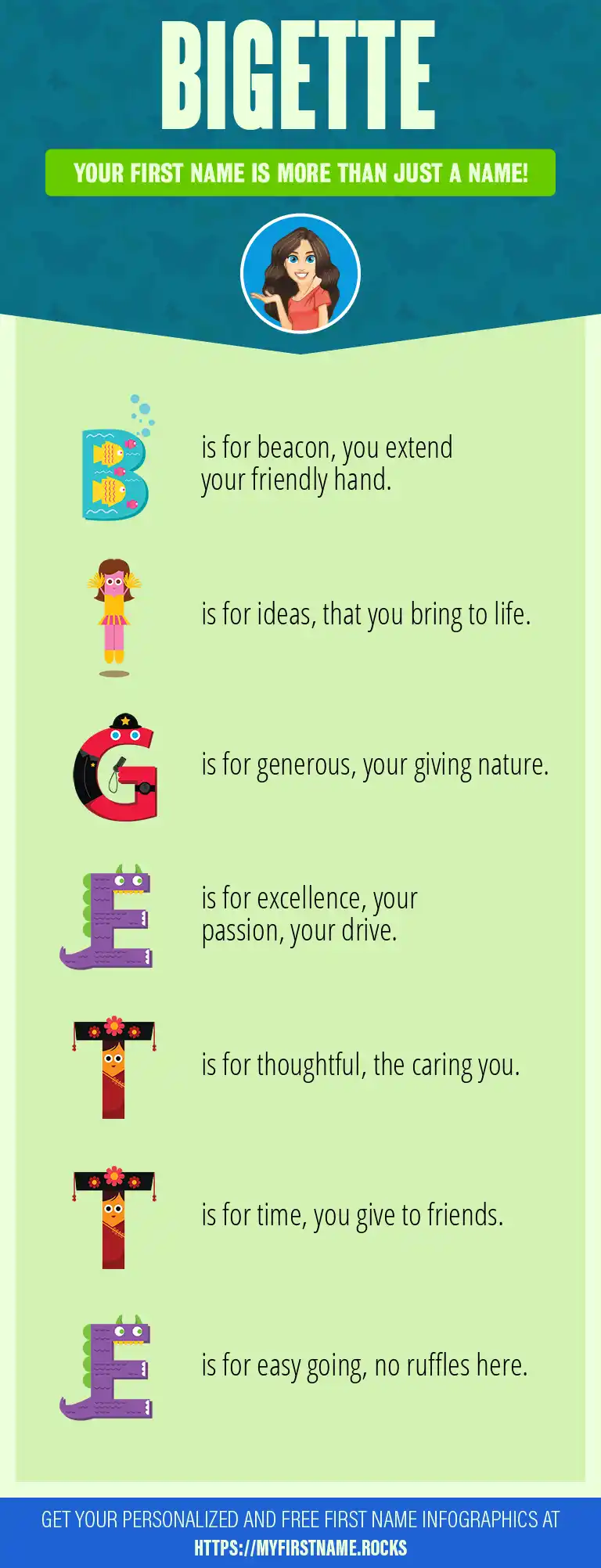 BIGETTE

YOUR FIRST NAME IS MORE THAN JUST A NAME!

B is for beacon, you extend your friendly hand.

I is for ideas, that you bring to life.

G is for generous, your giving nature.

E is for excellence, your passion, your drive.

T is for thoughtful, the caring you.

T is for time, you give to friends.

E is for easy going, no ruffles here.

GET YOUR PERSONALIZED AND FREE FIRST NAME INFOGRAPHICS AT HTTPS://MYFIRSTNAME.ROCKS