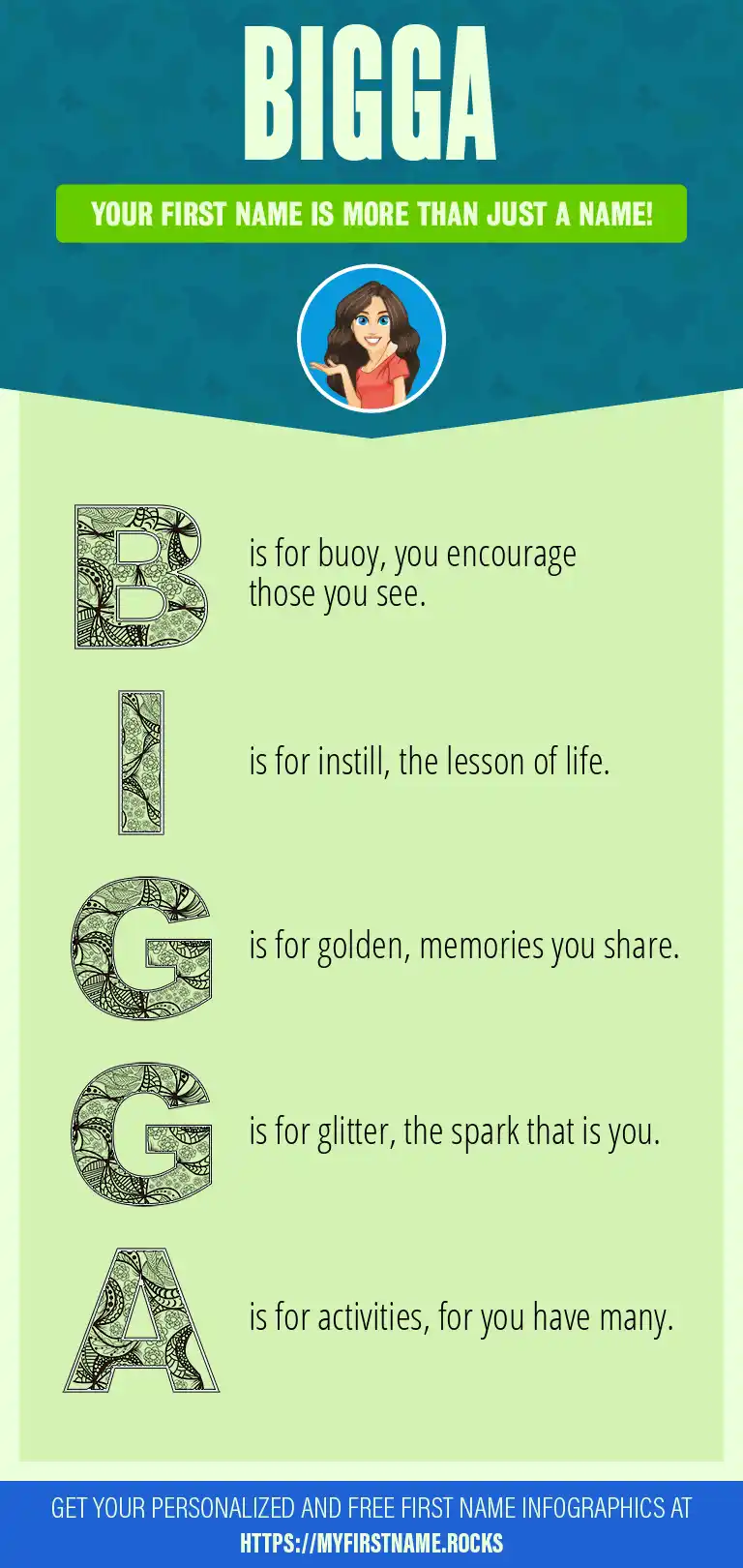 BIGGA

YOUR FIRST NAME IS MORE THAN JUST A NAME!

B is for buoy, you encourage those you see.

I is for instill, the lesson of life.

G is for golden, memories you share.

G is for glitter, the spark that is you.

A is for activities, for you have many.

GET YOUR PERSONALIZED AND FREE FIRST NAME INFOGRAPHICS AT HTTPS://MYFIRSTNAME.ROCKS