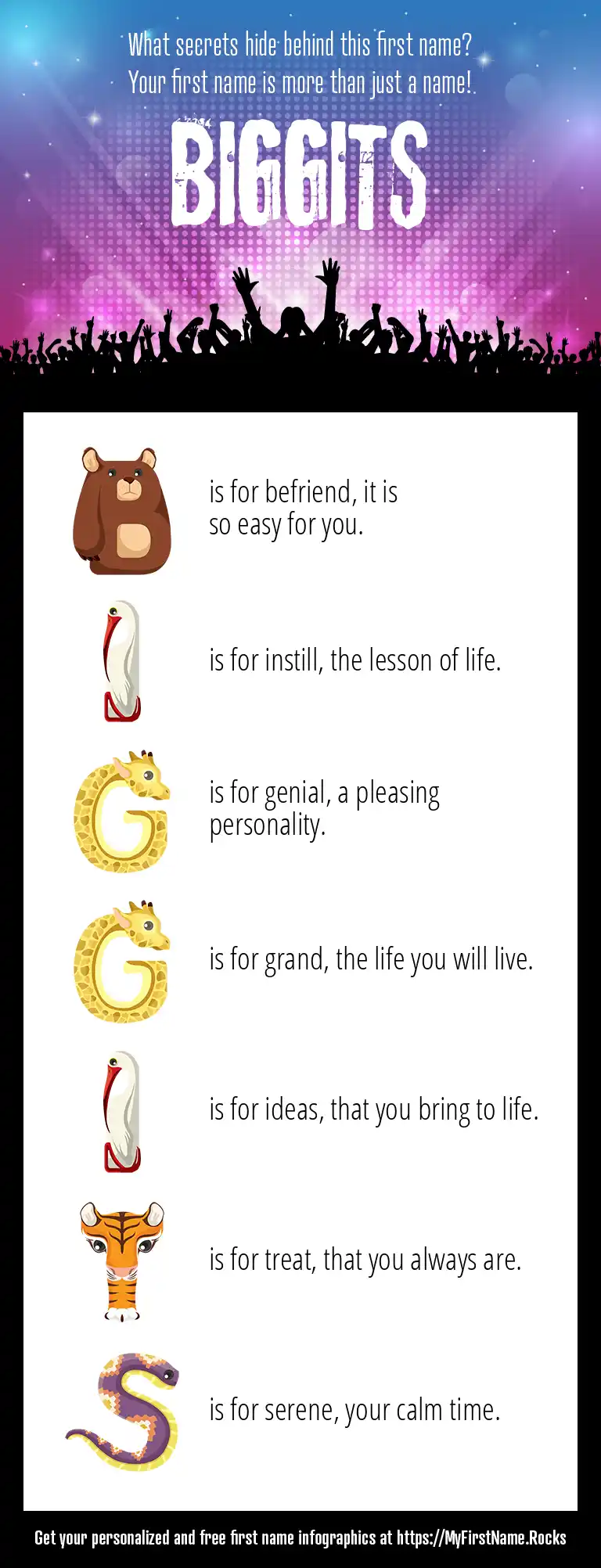 What secrets hide behind this first name?
Your first name is more than just a name!

BIGGITS

B is for befriend, it is so easy for you.

I is for instill, the lesson of life.

G is for genial, a pleasing personality.

G is for grand, the life you will live.

I is for ideas, that you bring to life.

T is for treat, that you always are.

S is for serene, your calm time.

Get your personalized and free first name infographics at https://MyFirstName.Rocks