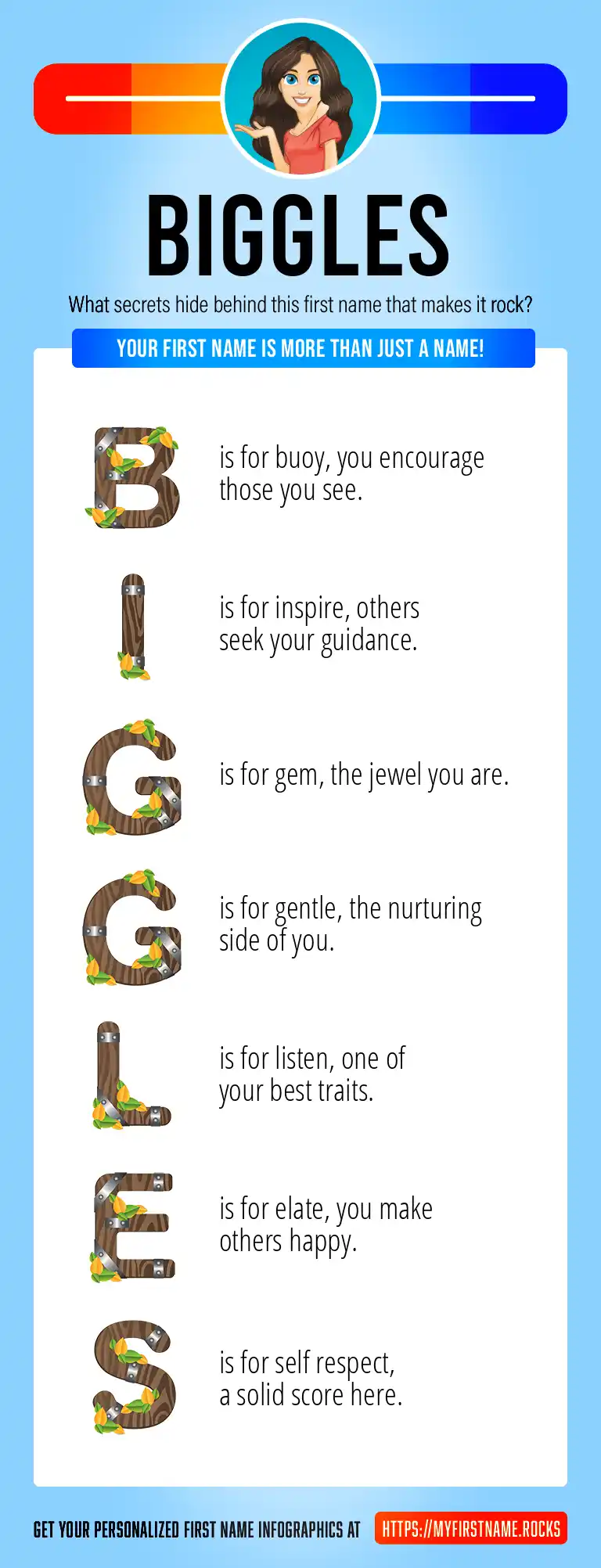 BIGGLES

What secrets hide behind this first name that makes it rock?

YOUR FIRST NAME IS MORE THAN JUST A NAME!

B is for buoy, you encourage those you see.

I is for inspire, others seek your guidance.

G is for gem, the jewel you are.

G is for gentle, the nurturing side of you.

L is for listen, one of your best traits.

E is for elate, you make others happy.

S is for self respect, a solid score here.

GET YOUR PERSONALIZED FIRST NAME INFOGRAPHICS AT HTTPS://MYFIRSTNAME.ROCKS