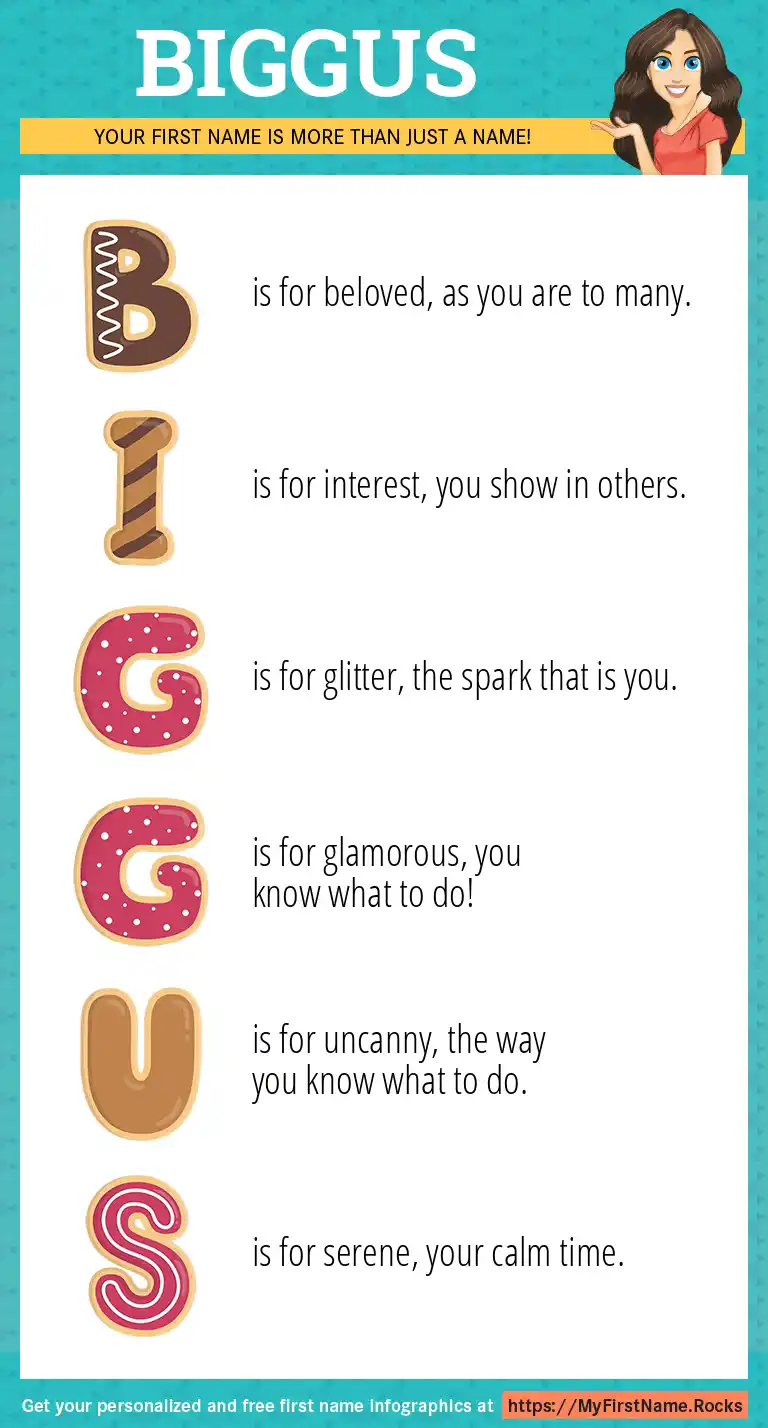 BIGGUS

YOUR FIRST NAME IS MORE THAN JUST A NAME!

B is for beloved, as you are to many.

I is for interest, you show in others.

G is for glitter, the spark that is you.

G is for glamorous, you know what to do!

U is for uncanny, the way you know what to do.

S is for serene, your calm time.

Get your personalized and free first name infographics at https://MyFirstName.Rocks