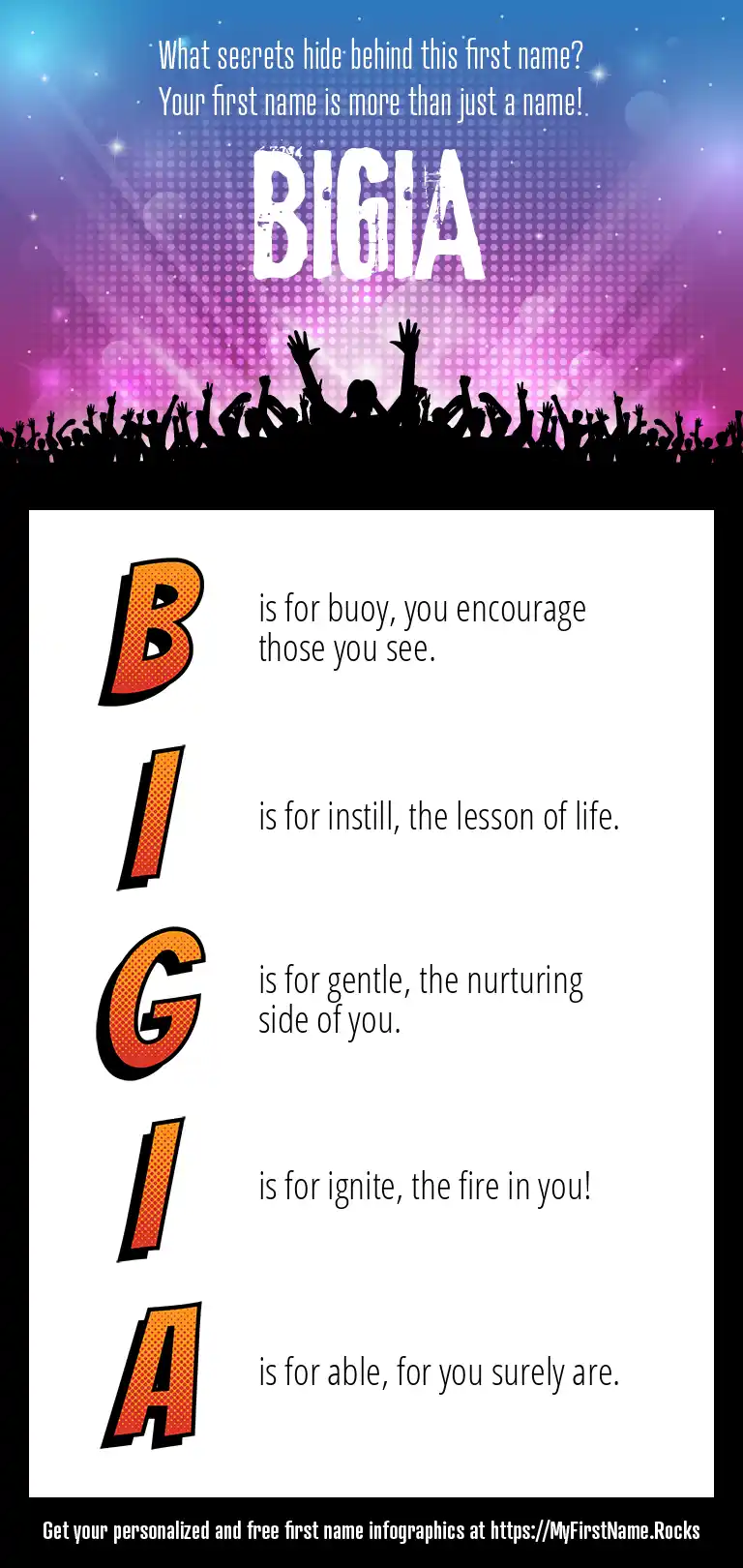 What secrets hide behind this first name?
Your first name is more than just a name!

BIGIA

B is for buoy, you encourage those you see.

I is for instill, the lesson of life.

G is for gentle, the nurturing side of you.

I is for ignite, the fire in you!

A is for able, for you surely are.

Get your personalized and free first name infographics at https://MyFirstName.Rocks