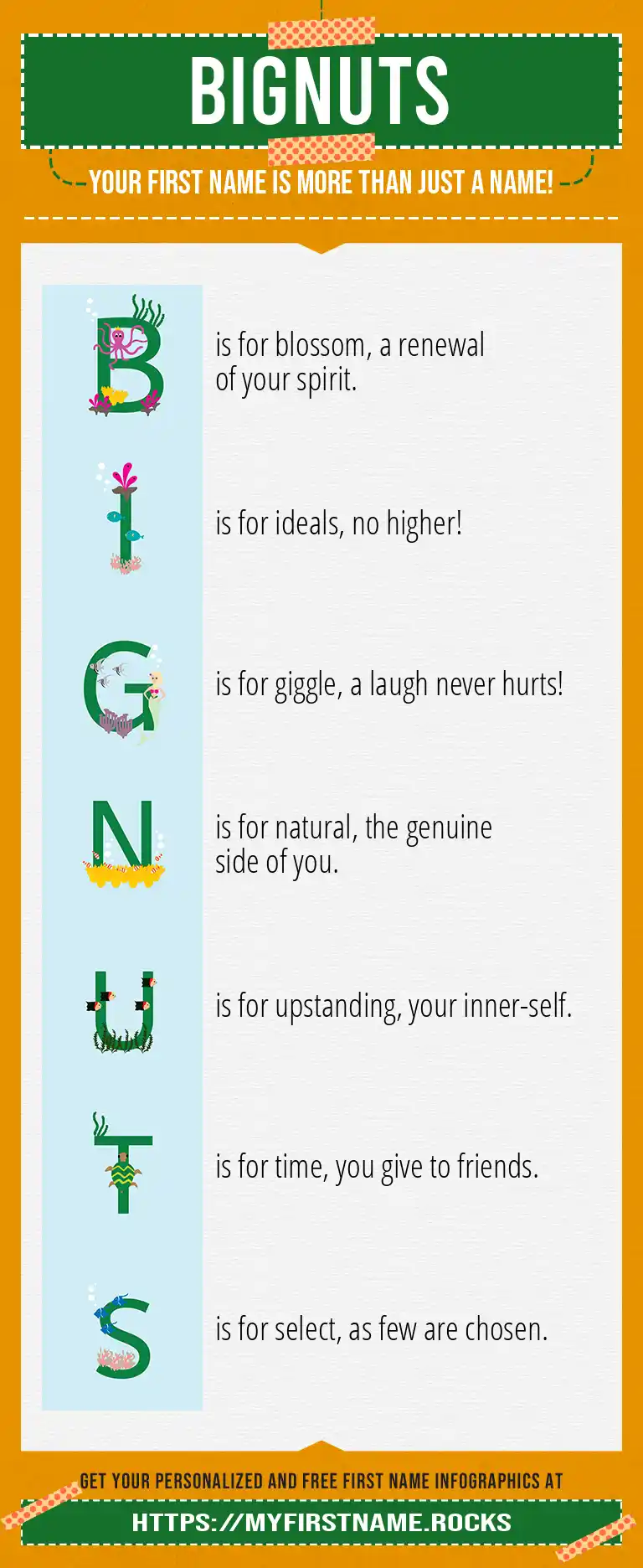 BIGNUTS

YOUR FIRST NAME IS MORE THAN JUST A NAME!

B is for blossom, a renewal of your spirit.

I is for ideals, no higher!

G is for giggle, a laugh never hurts!

N is for natural, the genuine side of you.

U is for upstanding, your inner-self.

T is for time, you give to friends.

S is for select, as few are chosen.

GET YOUR PERSONALIZED AND FREE FIRST NAME INFOGRAPHICS AT

HTTPS://MYFIRSTNAME.ROCKS