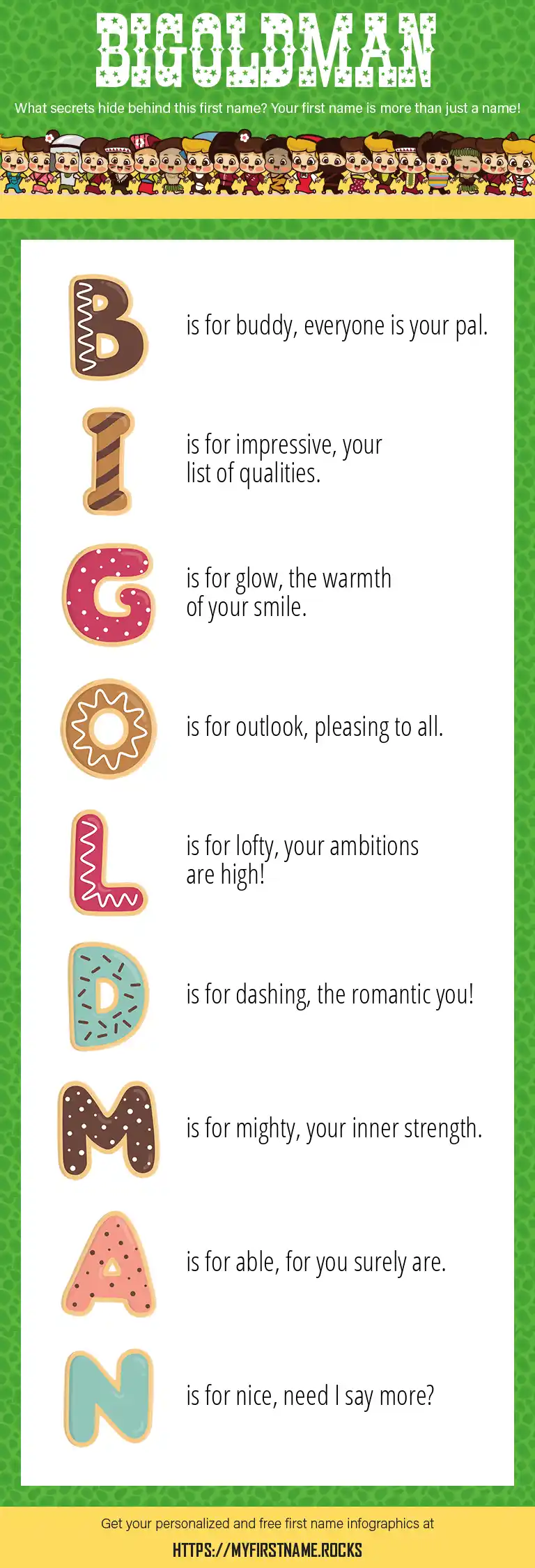 BIGOLDMAN

What secrets hide behind this first name? Your first name is more than just a name!

B is for buddy, everyone is your pal.

I is for impressive, your list of qualities.

G is for glow, the warmth of your smile.

O is for outlook, pleasing to all.

L is for lofty, your ambitions are high!

D is for dashing, the romantic you!

M is for mighty, your inner strength.

A is for able, for you surely are.

N is for nice, need I say more?

Get your personalized and free first name infographics at

HTTPS://MYFIRSTNAME.ROCKS