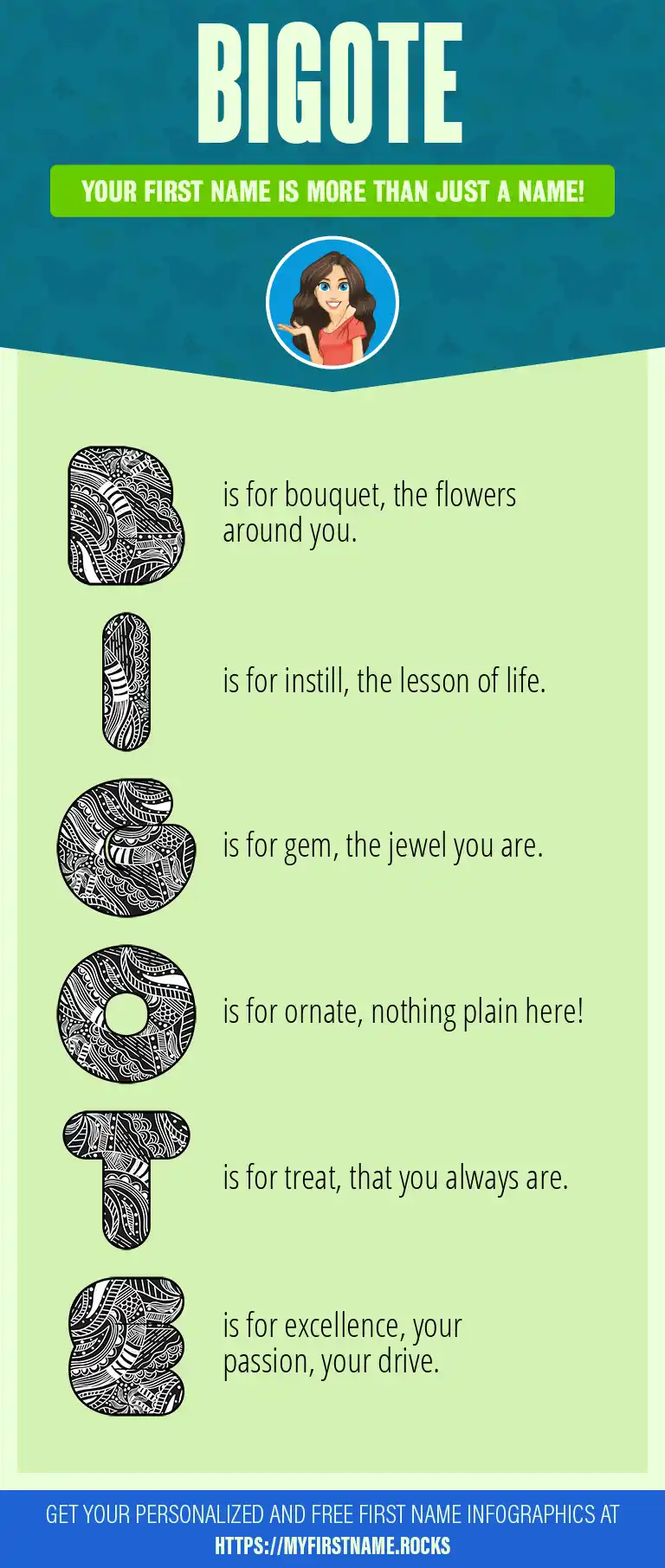 BIGOTE

YOUR FIRST NAME IS MORE THAN JUST A NAME!

B is for bouquet, the flowers around you.

I is for instill, the lesson of life.

G is for gem, the jewel you are.

O is for ornate, nothing plain here!

T is for treat, that you always are.

E is for excellence, your passion, your drive.

GET YOUR PERSONALIZED AND FREE FIRST NAME INFOGRAPHICS AT HTTPS://MYFIRSTNAME.ROCKS