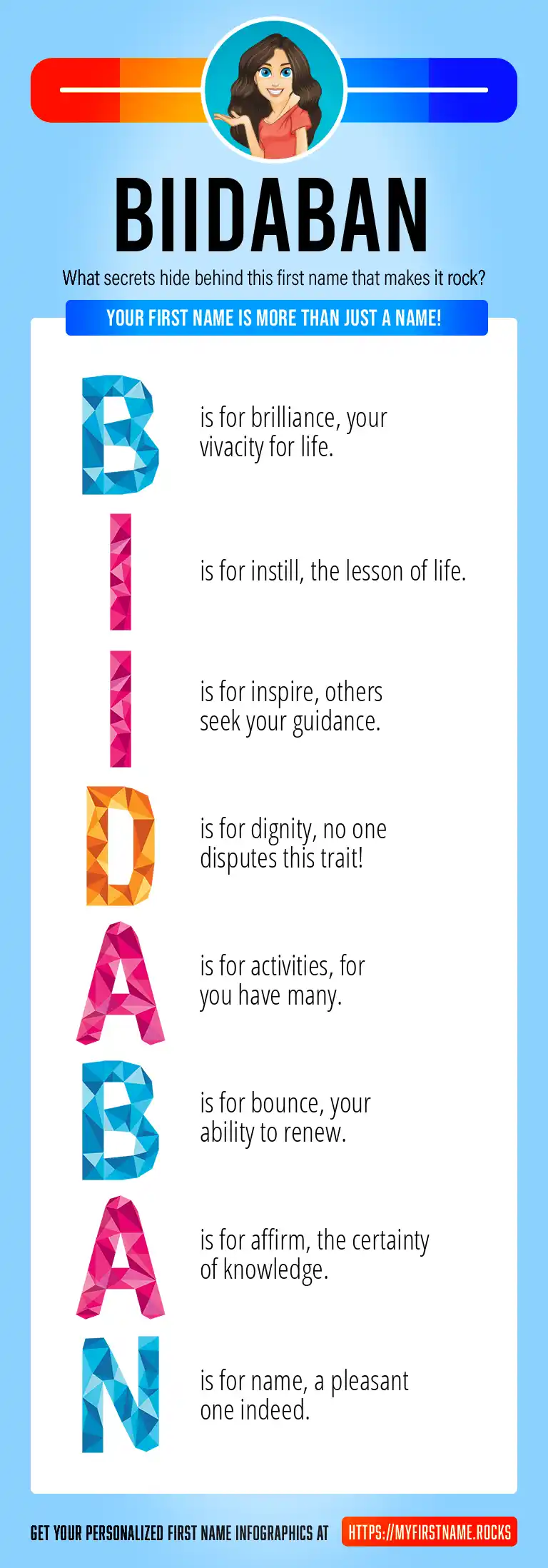 BIIDABAN

What secrets hide behind this first name that makes it rock?

YOUR FIRST NAME IS MORE THAN JUST A NAME!

B is for brilliance, your vivacity for life.

I is for instill, the lesson of life.

I is for inspire, others seek your guidance.

D is for dignity, no one disputes this trait!

A is for activities, for you have many.

B is for bounce, your ability to renew.

A is for affirm, the certainty of knowledge.

N is for name, a pleasant one indeed.

GET YOUR PERSONALIZED FIRST NAME INFOGRAPHICS AT HTTPS://MYFIRSTNAME.ROCKS