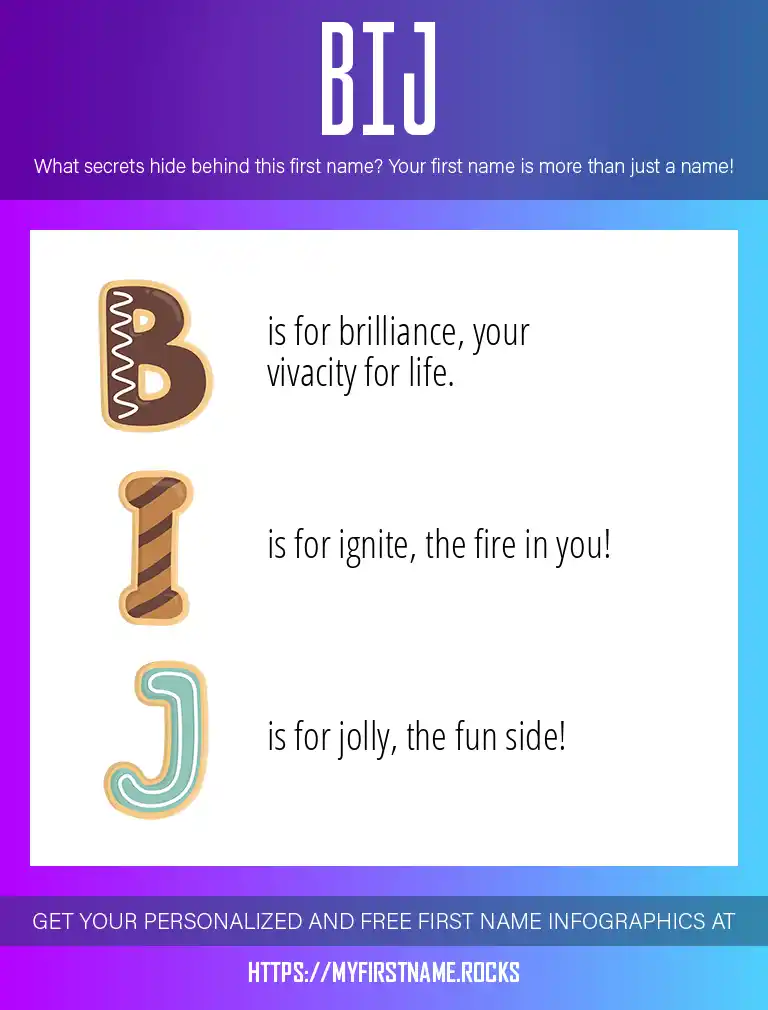 BIJ

What secrets hide behind this first name? Your first name is more than just a name!

B is for brilliance, your vivacity for life.

I is for ignite, the fire in you!

J is for jolly, the fun side!

GET YOUR PERSONALIZED AND FREE FIRST NAME INFOGRAPHICS AT

HTTPS://MYFIRSTNAME.ROCKS