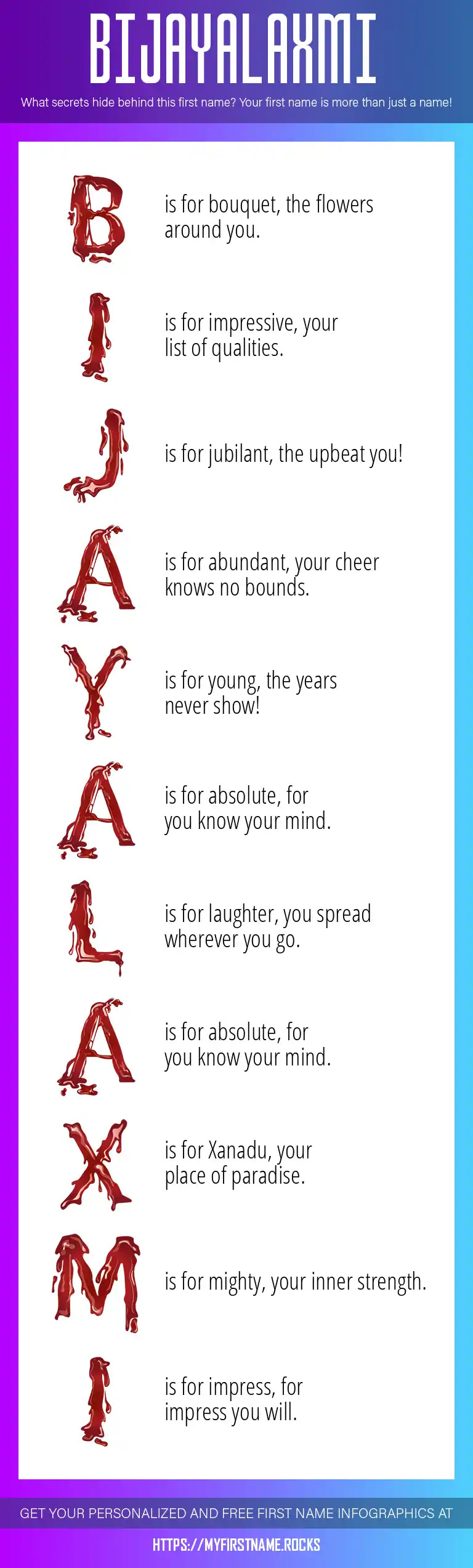 BIJAYALAXMI

What secrets hide behind this first name? Your first name is more than just a name!

B is for bouquet, the flowers around you.

I is for impressive, your list of qualities.

J is for jubilant, the upbeat you!

A is for abundant, your cheer knows no bounds.

Y is for young, the years never show!

A is for absolute, for you know your mind.

L is for laughter, you spread wherever you go.

A is for absolute, for you know your mind.

X is for Xanadu, your place of paradise.

M is for mighty, your inner strength.

I is for impress, for impress you will.

GET YOUR PERSONALIZED AND FREE FIRST NAME INFOGRAPHICS AT

HTTPS://MYFIRSTNAME.ROCKS