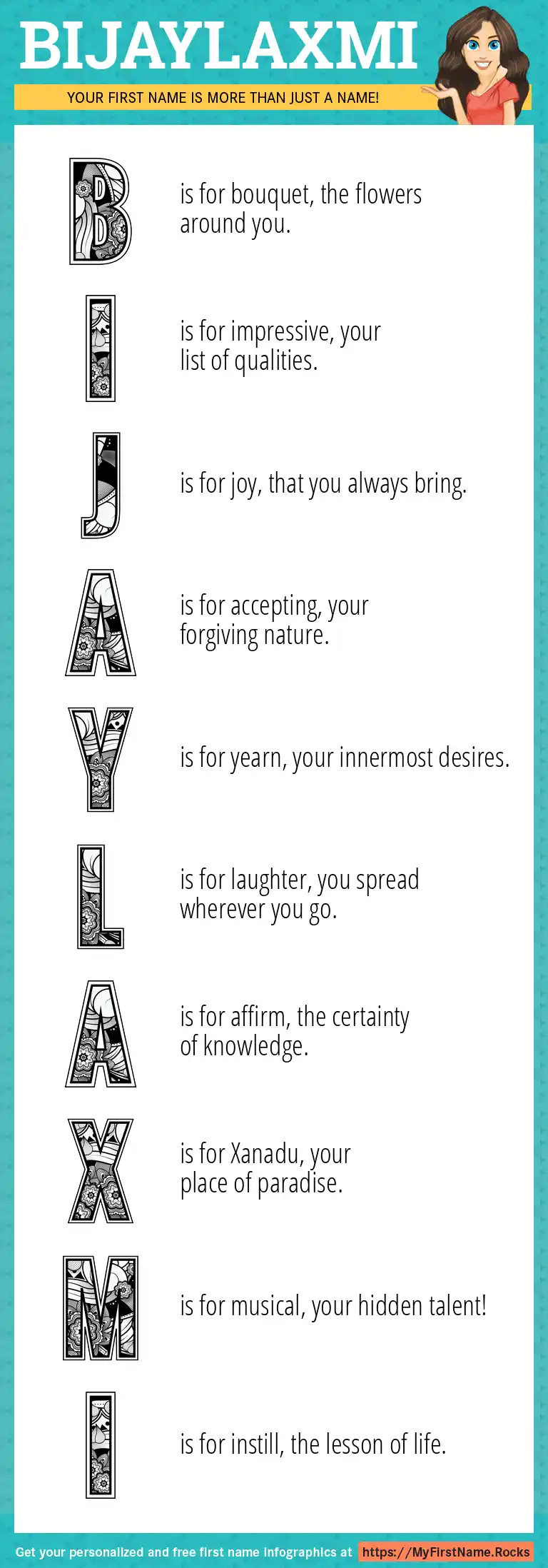 BIJAYLAXMI

YOUR FIRST NAME IS MORE THAN JUST A NAME!

B is for bouquet, the flowers around you.

I is for impressive, your list of qualities.

J is for joy, that you always bring.

A is for accepting, your forgiving nature.

Y is for yearn, your innermost desires.

L is for laughter, you spread wherever you go.

A is for affirm, the certainty of knowledge.

X is for Xanadu, your place of paradise.

M is for musical, your hidden talent!

I is for instill, the lesson of life.

Get your personalized and free first name infographics at https://MyFirstName.Rocks