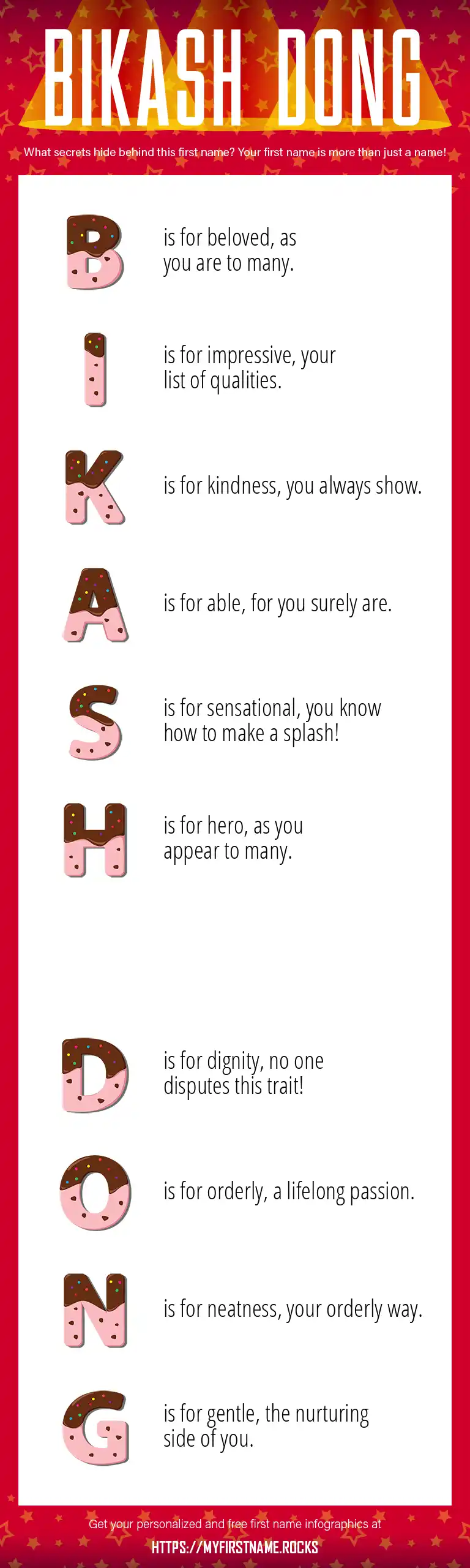 BIKASH DONG

What secrets hide behind this first name? Your first name is more than just a name!

B is for beloved, as you are to many.

I is for impressive, your list of qualities.

K is for kindness, you always show.

A is for able, for you surely are.

S is for sensational, you know how to make a splash!

H is for hero, as you appear to many.

D is for dignity, no one disputes this trait!

O is for orderly, a lifelong passion.

N is for neatness, your orderly way.

G is for gentle, the nurturing side of you.

Get your personalized and free first name infographics at
HTTPS://MYFIRSTNAME.ROCKS