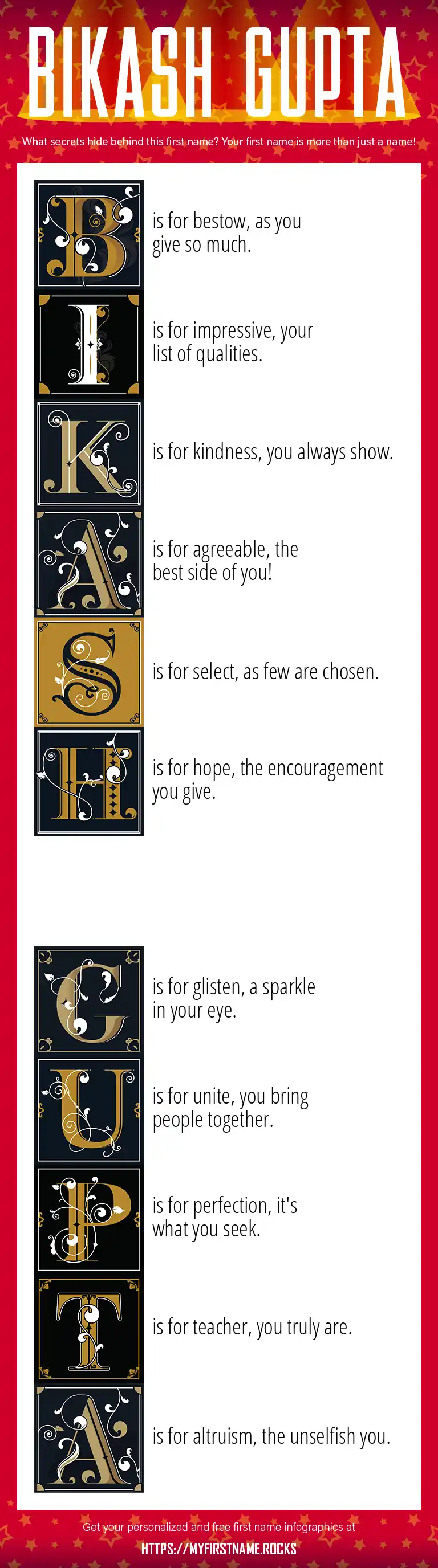 BIKASH GUPTA

What secrets hide behind this first name? Your first name is more than just a name!

B is for bestow, as you give so much.

I is for impressive, your list of qualities.

K is for kindness, you always show.

A is for agreeable, the best side of you!

S is for select, as few are chosen.

H is for hope, the encouragement you give.

G is for glisten, a sparkle in your eye.

U is for unite, you bring people together.

P is for perfection, it's what you seek.

T is for teacher, you truly are.

A is for altruism, the unselfish you.

Get your personalized and free first name infographics at

HTTPS://MYFIRSTNAME.ROCKS