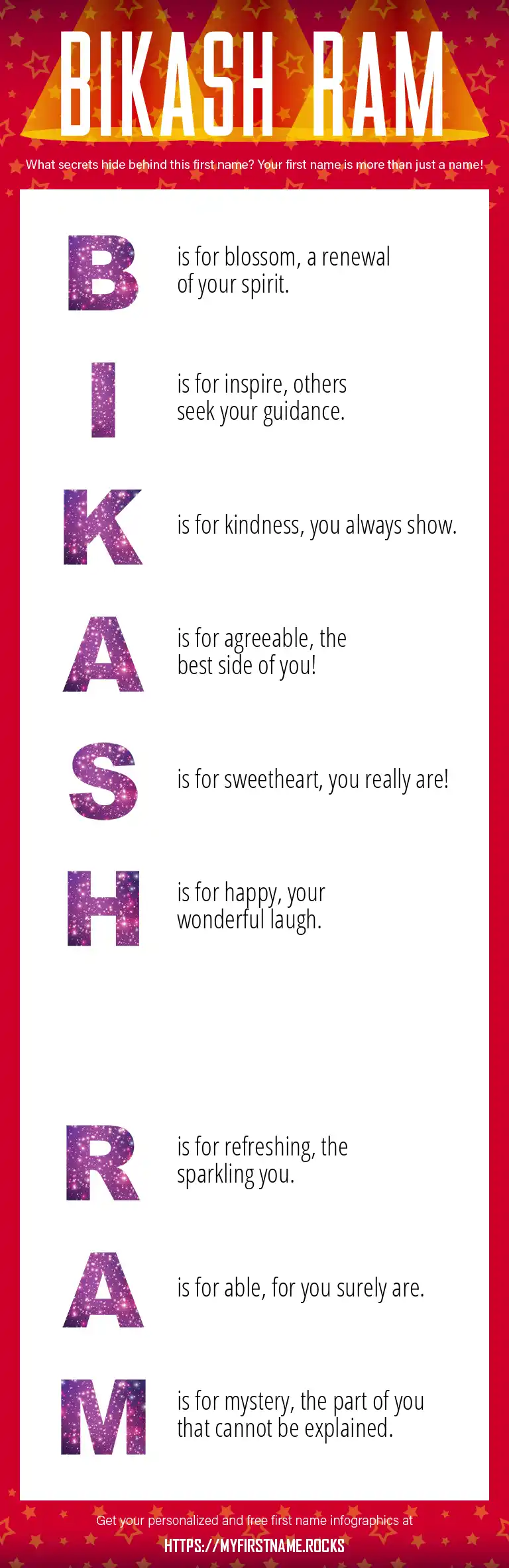 BIKASH RAM

What secrets hide behind this first name? Your first name is more than just a name!

B is for blossom, a renewal of your spirit.

I is for inspire, others seek your guidance.

K is for kindness, you always show.

A is for agreeable, the best side of you!

S is for sweetheart, you really are!

H is for happy, your wonderful laugh.

R is for refreshing, the sparkling you.

A is for able, for you surely are.

M is for mystery, the part of you that cannot be explained.

Get your personalized and free first name infographics at

HTTPS://MYFIRSTNAME.ROCKS