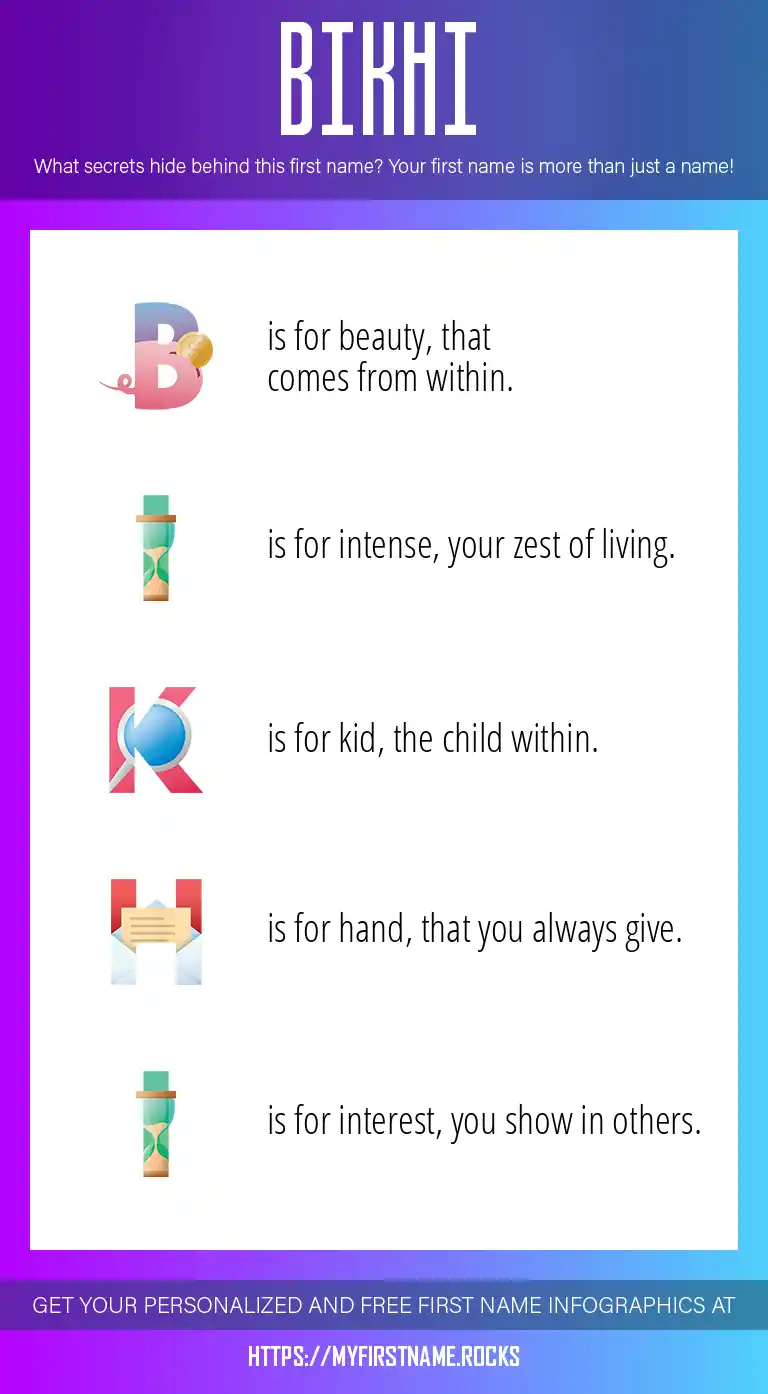 BIKHI

What secrets hide behind this first name? Your first name is more than just a name!

B is for beauty, that comes from within.

I is for intense, your zest of living.

K is for kid, the child within.

H is for hand, that you always give.

I is for interest, you show in others.

GET YOUR PERSONALIZED AND FREE FIRST NAME INFOGRAPHICS AT

HTTPS://MYFIRSTNAME.ROCKS