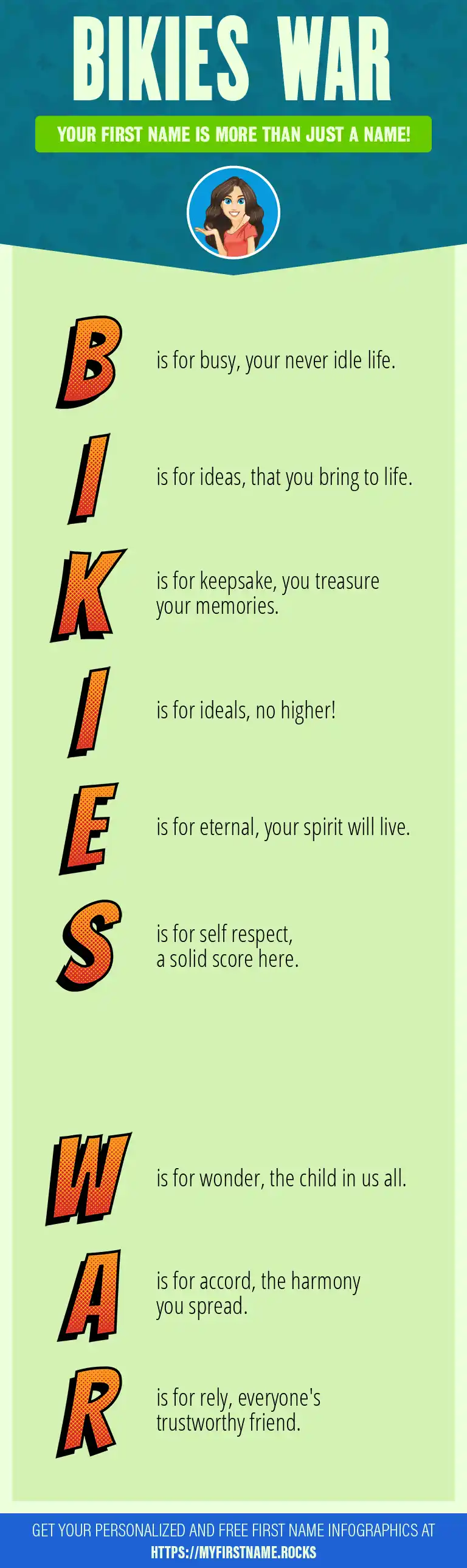 BIKIES WAR

YOUR FIRST NAME IS MORE THAN JUST A NAME!

B is for busy, your never idle life.

I is for ideas, that you bring to life.

K is for keepsake, you treasure your memories.

I is for ideals, no higher!

E is for eternal, your spirit will live.

S is for self respect, a solid score here.

W is for wonder, the child in us all.

A is for accord, the harmony you spread.

R is for rely, everyone's trustworthy friend.

GET YOUR PERSONALIZED AND FREE FIRST NAME INFOGRAPHICS AT HTTPS://MYFIRSTNAME.ROCKS