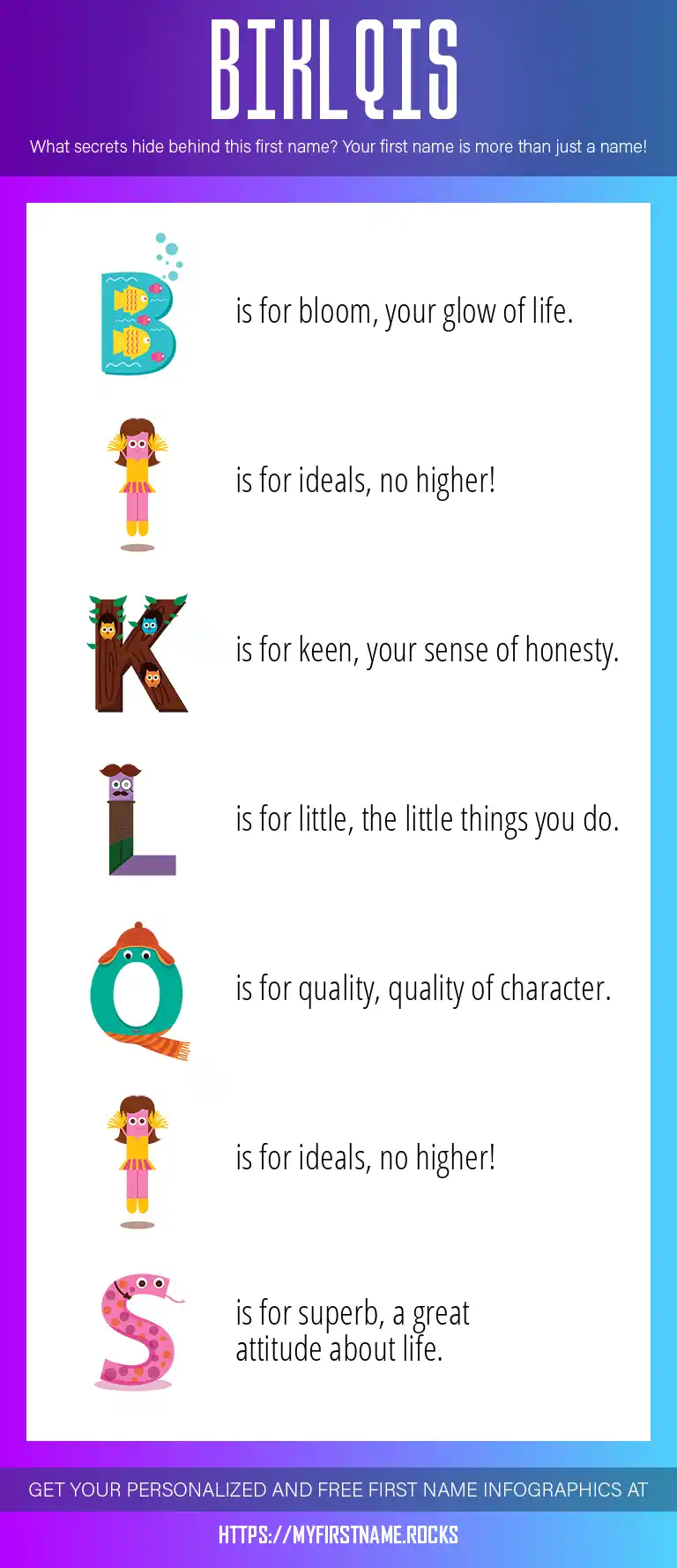 BIKLQIS

What secrets hide behind this first name? Your first name is more than just a name!

B is for bloom, your glow of life.

I is for ideals, no higher!

K is for keen, your sense of honesty.

L is for little, the little things you do.

Q is for quality, quality of character.

I is for ideals, no higher!

S is for superb, a great attitude about life.

GET YOUR PERSONALIZED AND FREE FIRST NAME INFOGRAPHICS AT

HTTPS://MYFIRSTNAME.ROCKS