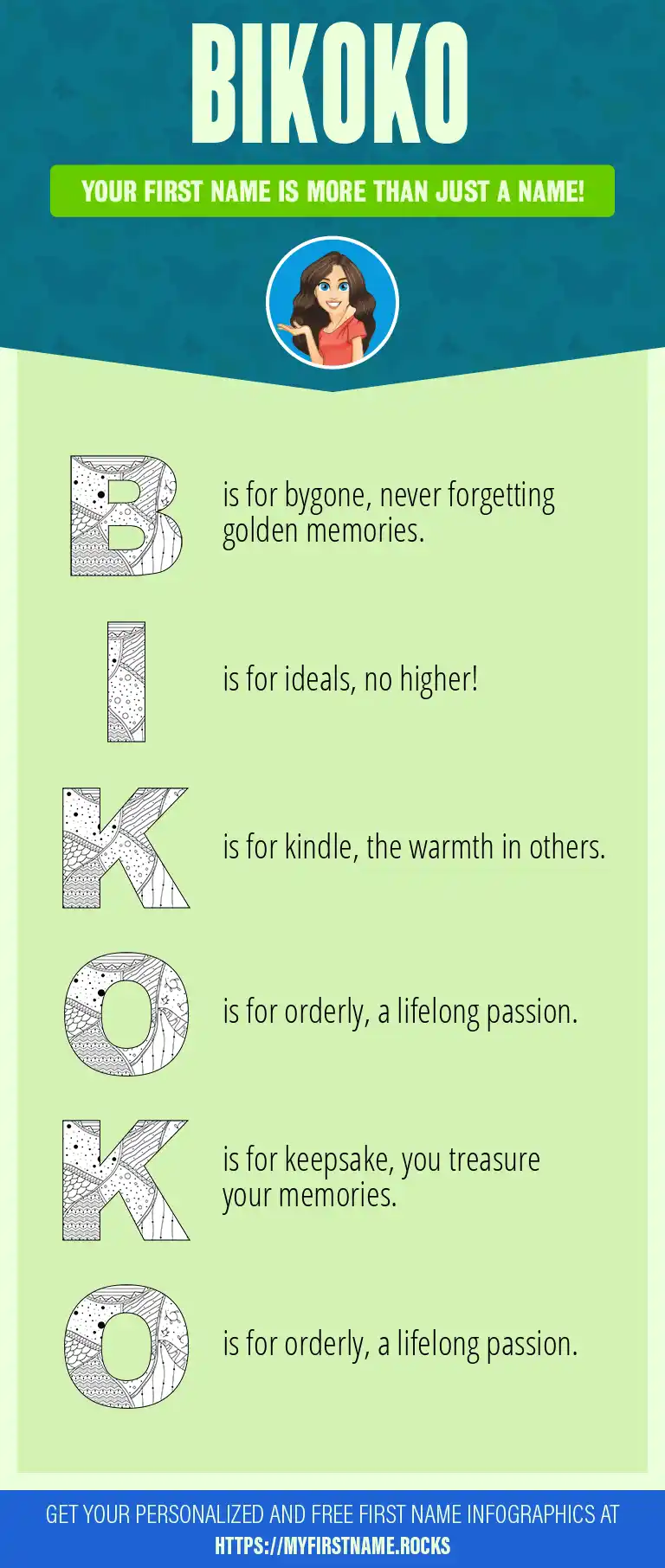 BIKOKO

YOUR FIRST NAME IS MORE THAN JUST A NAME!

B is for bygone, never forgetting golden memories.

I is for ideals, no higher!

K is for kindle, the warmth in others.

O is for orderly, a lifelong passion.

K is for keepsake, you treasure your memories.

O is for orderly, a lifelong passion.

GET YOUR PERSONALIZED AND FREE FIRST NAME INFOGRAPHICS AT HTTPS://MYFIRSTNAME.ROCKS