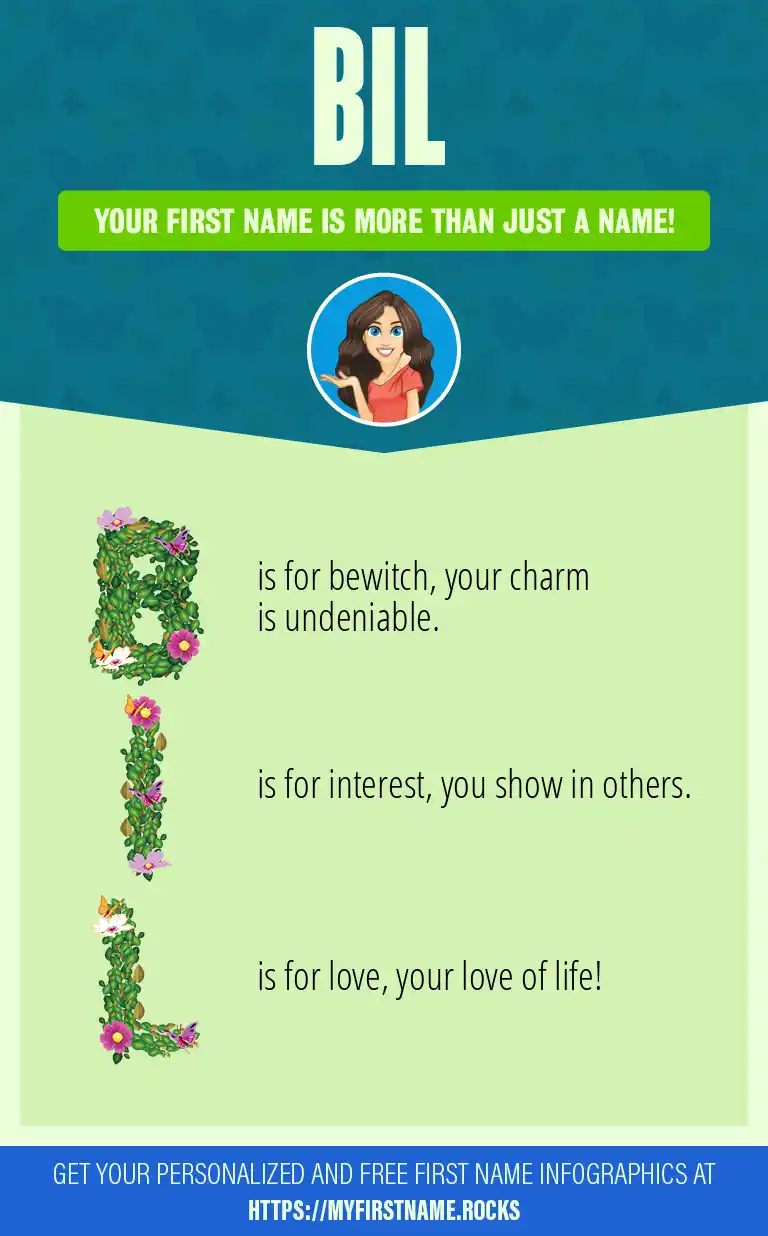 BIL

YOUR FIRST NAME IS MORE THAN JUST A NAME!

B is for bewitch, your charm is undeniable.

I is for interest, you show in others.

L is for love, your love of life!

GET YOUR PERSONALIZED AND FREE FIRST NAME INFOGRAPHICS AT HTTPS://MYFIRSTNAME.ROCKS