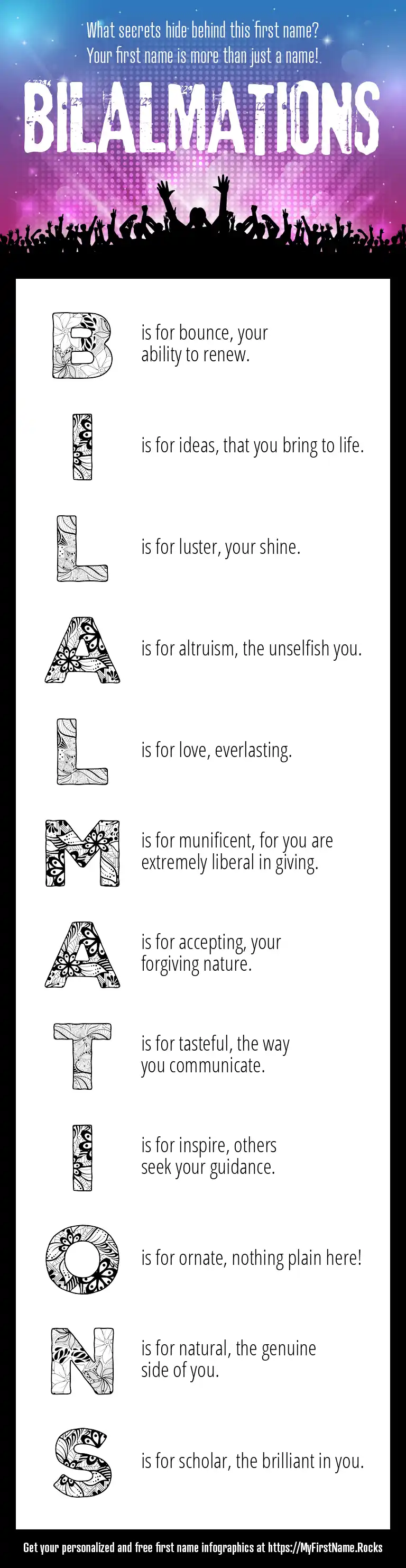 What secrets hide behind this first name?
Your first name is more than just a name!

BILALMATIONS

B is for bounce, your ability to renew.

I is for ideas, that you bring to life.

L is for luster, your shine.

A is for altruism, the unselfish you.

L is for love, everlasting.

M is for munificent, for you are extremely liberal in giving.

A is for accepting, your forgiving nature.

T is for tasteful, the way you communicate.

I is for inspire, others seek your guidance.

O is for ornate, nothing plain here!

N is for natural, the genuine side of you.

S is for scholar, the brilliant in you.

Get your personalized and free first name infographics at https://MyFirstName.Rocks